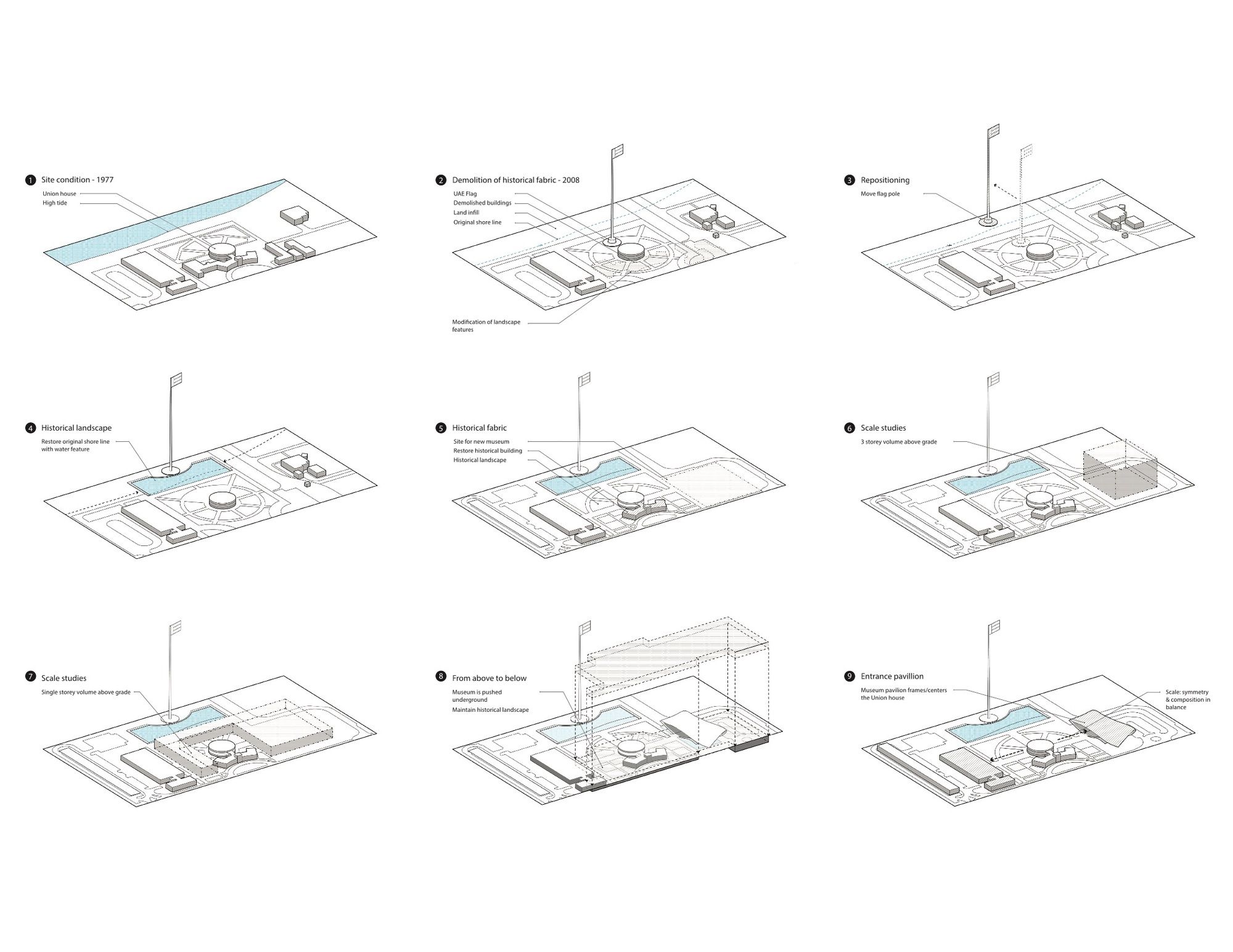 1 Site condition - 1977
Union house
High tide

2 Demolition of historical fabric - 2008
UAE Flag
Demolished buildings
Land infill
Original shore line
Modification of landscape features

3 Repositioning
Move flag pole

4 Historical landscape
Restore original shore line with water feature

5 Historical fabric
Site for new museum
Restore historical building
Historical landscape

6 Scale studies
3 storey volume above grade

7 Scale studies
Single storey volume above grade

8 From above to below
Museum is pushed underground
Maintain historical landscape

9 Entrance pavillion
Museum pavilion frames/centers the Union house
Scale: symmetry & composition in balance