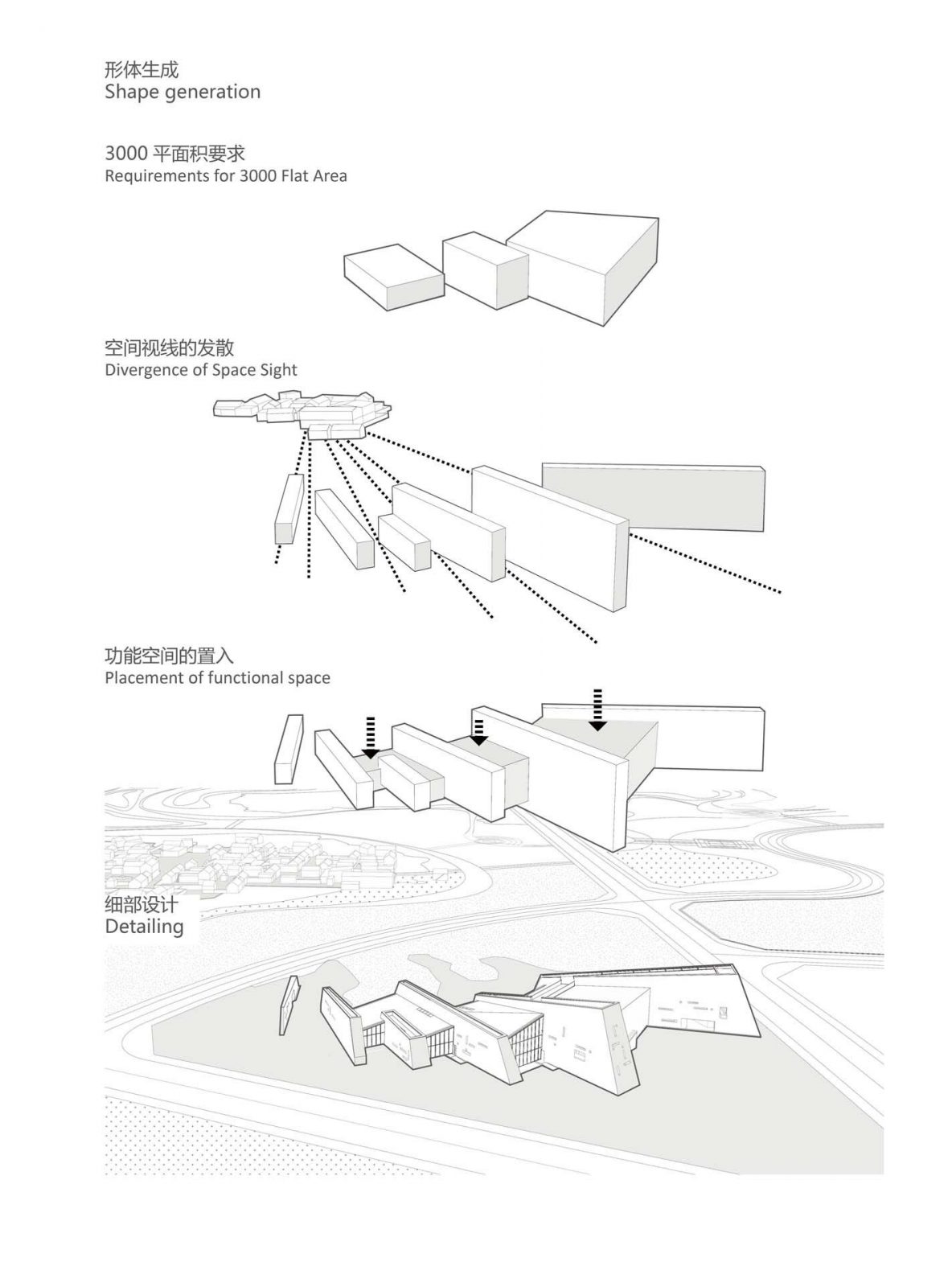 形体生成
Shape generation

3000 平面积要求
Requirements for 3000 Flat Area

空间视线的发散
Divergence of Space Sight

功能空间的置入
Placement of functional space

细部设计
Detailing