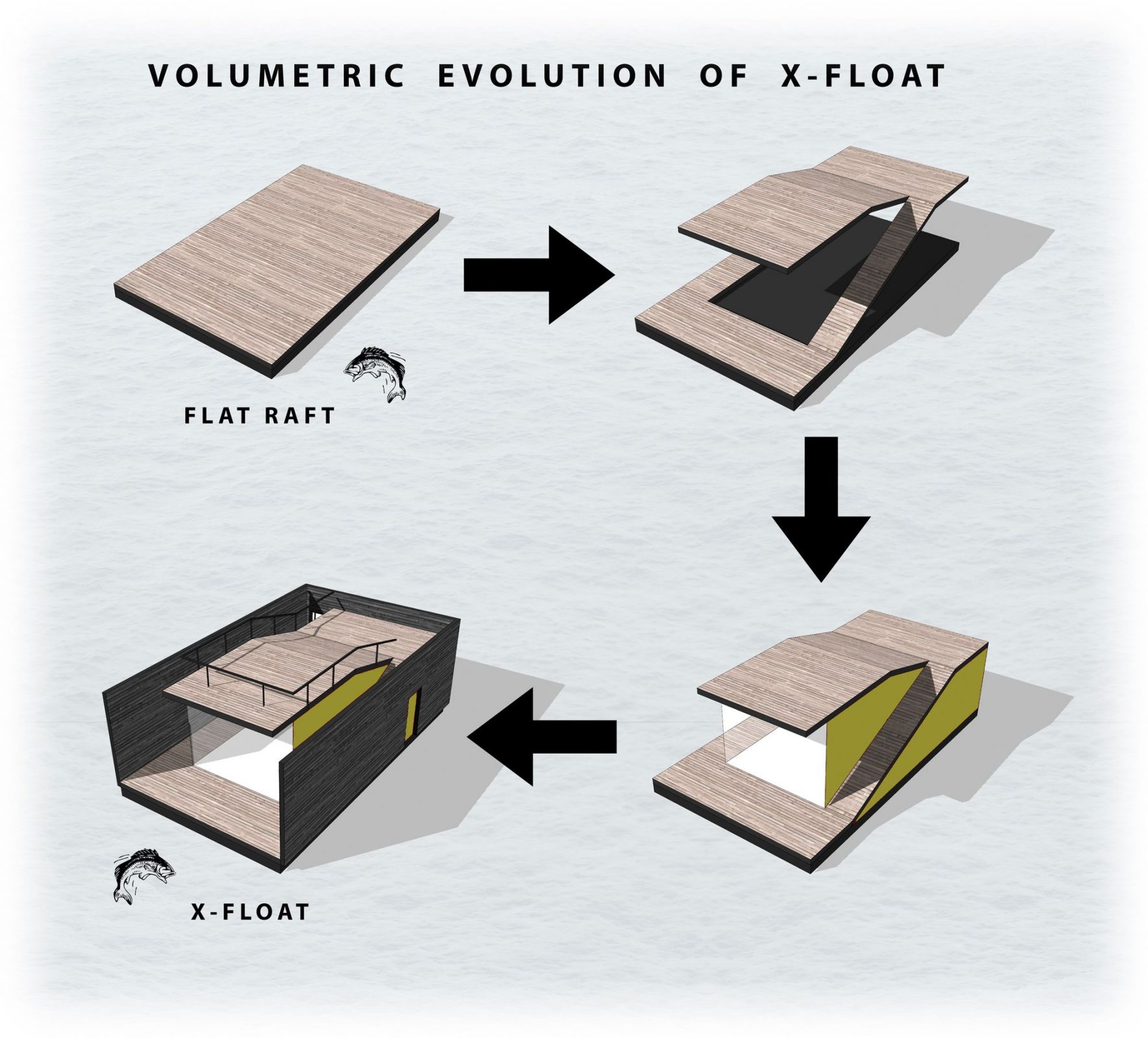 VOLUMETRIC EVOLUTION OF X-FLOAT

FLAT RAFT

X-FLOAT