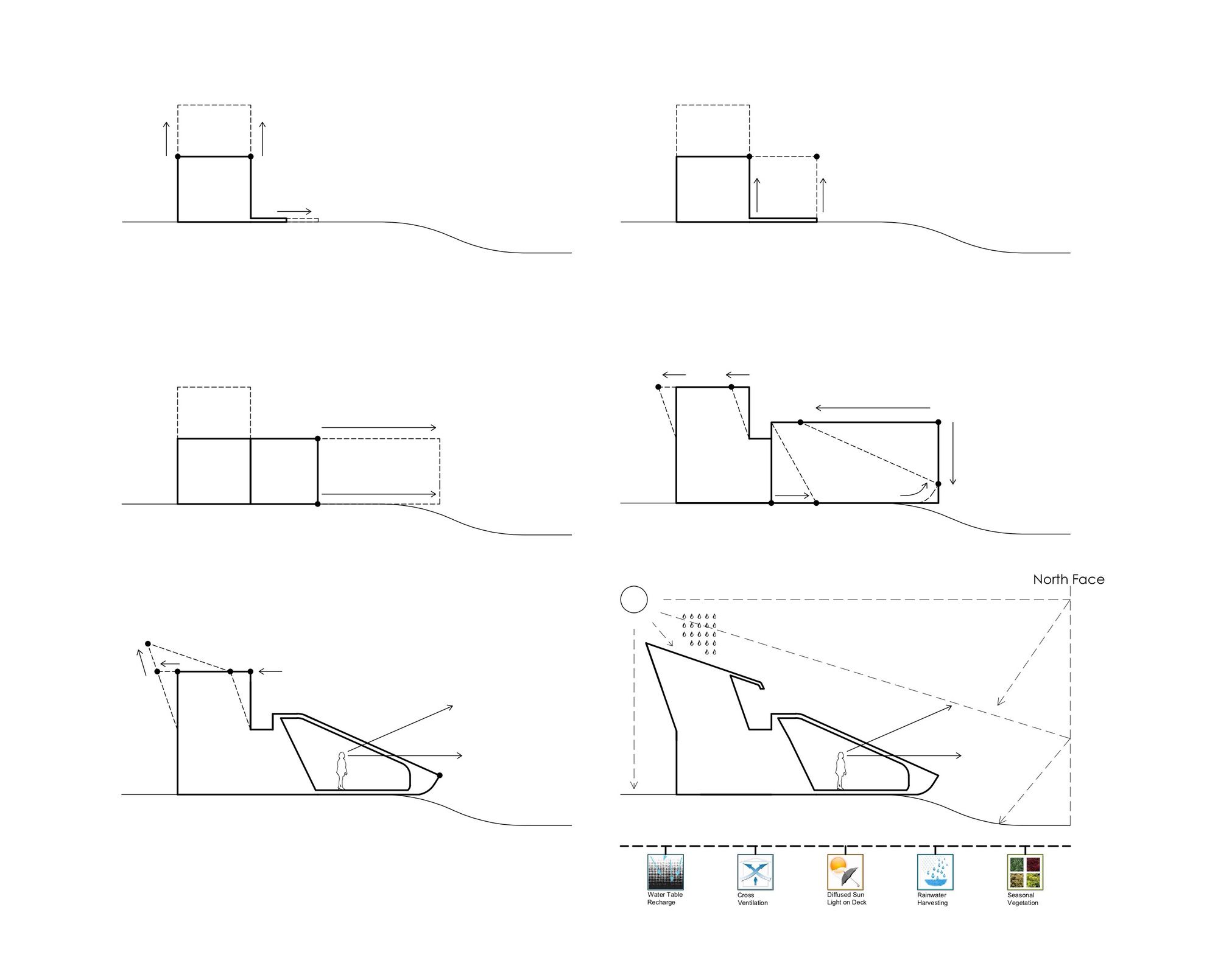 North Face

Water Table Recharge

Cross Ventilation

Diffused Sun Light on Deck

Rainwater Harvesting

Seasonal Vegetation