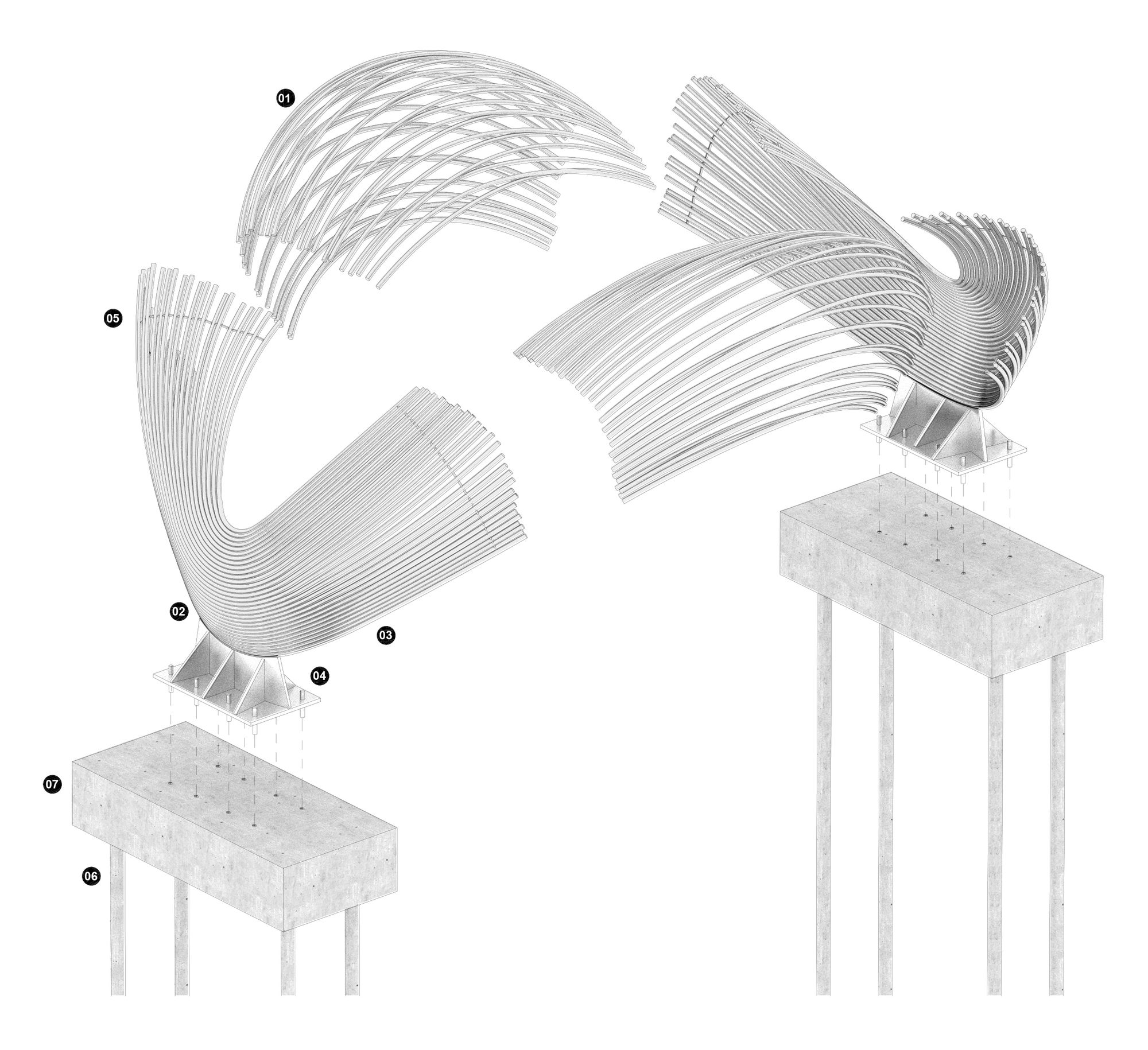 01

05

02

03

04

07

06