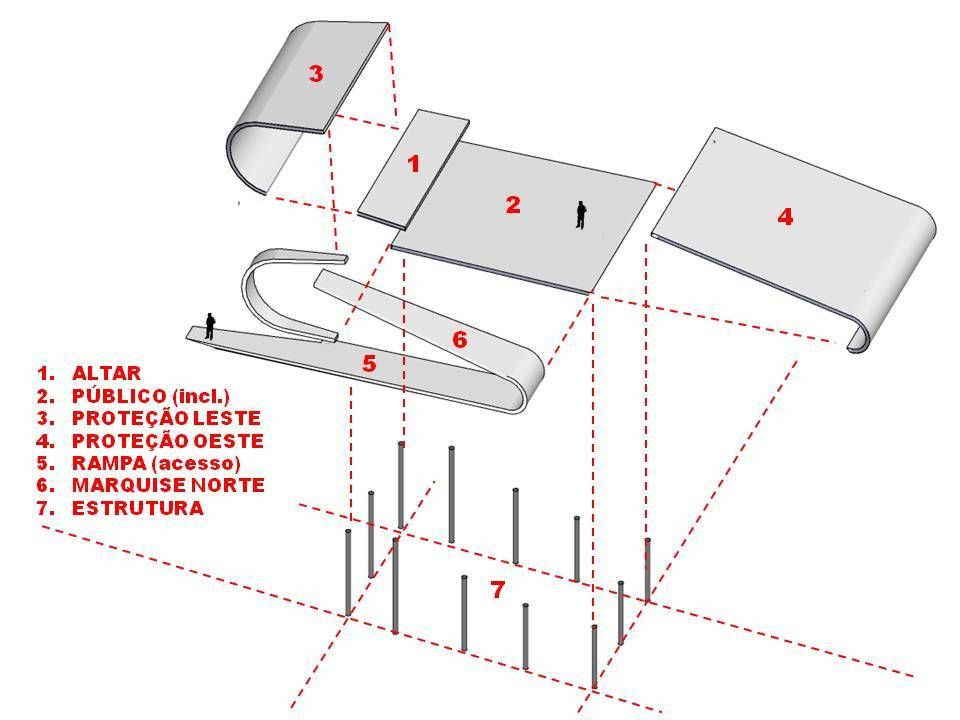 3

1

2

4

6

5

1. ALTAR
2. PÚBLICO (incl.)
3. PROTEÇÃO LESTE
4. PROTEÇÃO OESTE
5. RAMPA (acesso)
6. MARQUISE NORTE
7. ESTRUTURA

7