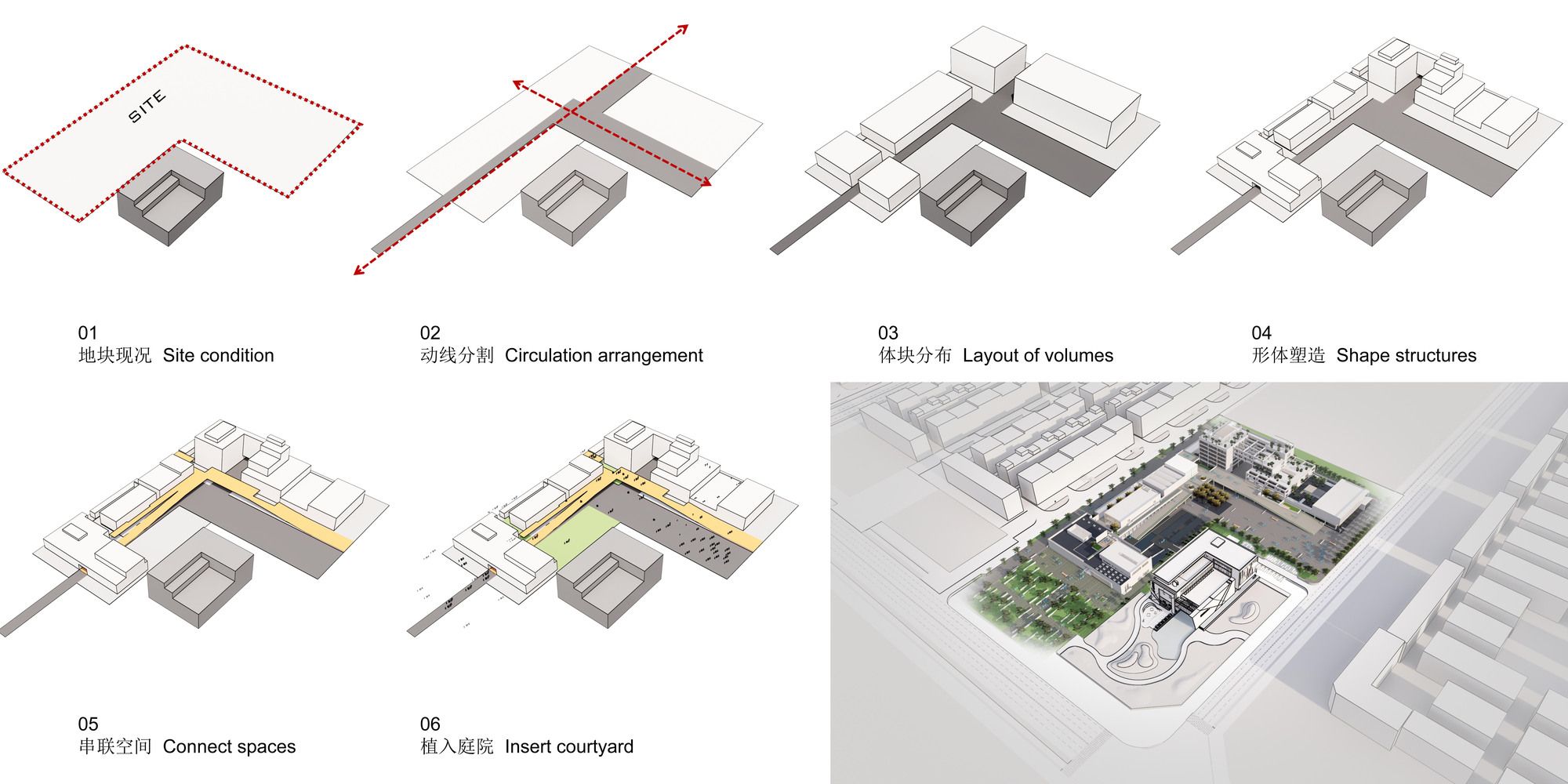 SITE

01
地块现况 Site condition

02
动线分割 Circulation arrangement

03
体块分布 Layout of volumes

04
形体塑造 Shape structures

05
串联空间 Connect spaces

06
植入庭院 Insert courtyard