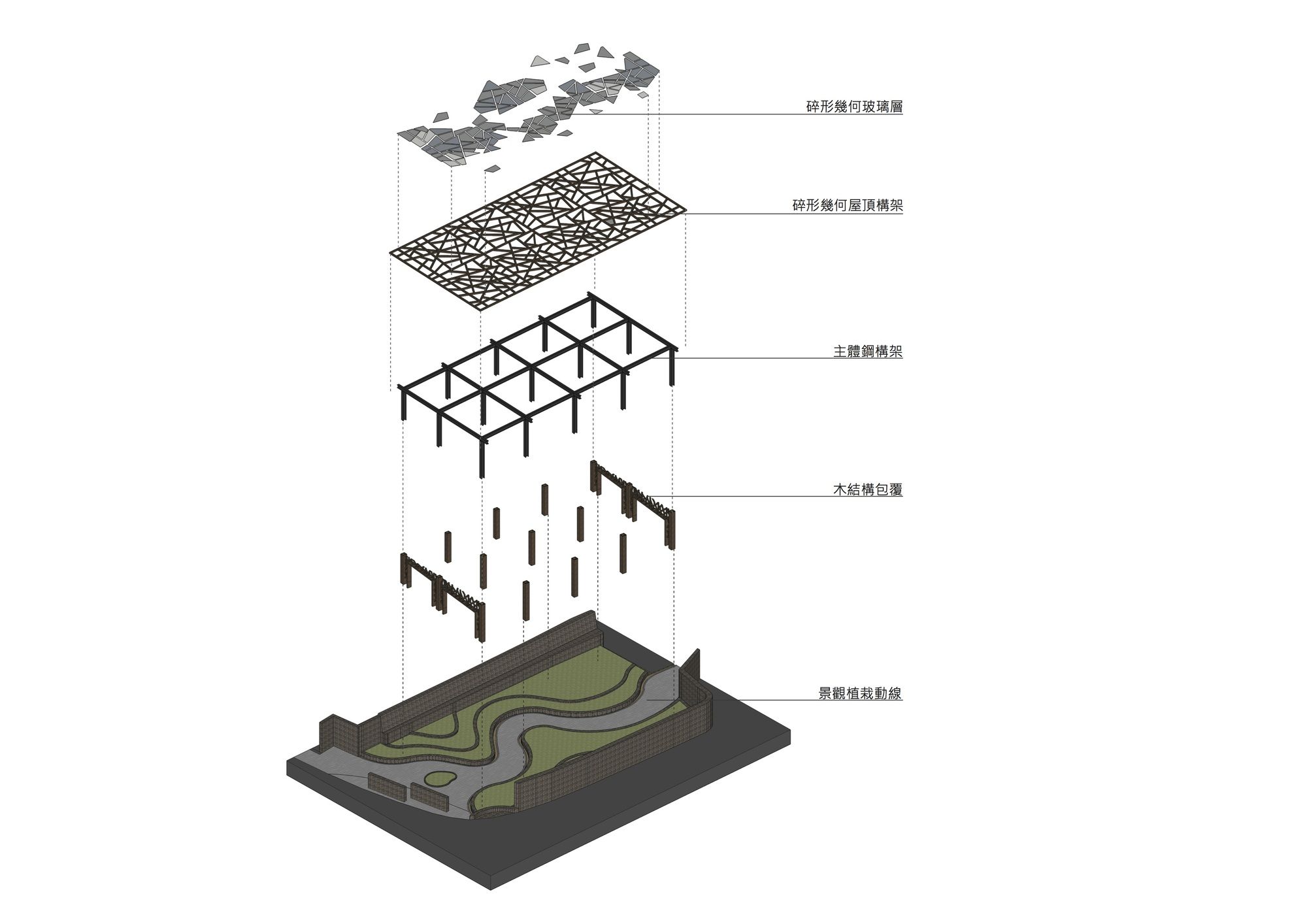 碎形幾何玻璃層

碎形幾何屋頂構架

主體鋼構架

木結構包覆

景觀植栽動線