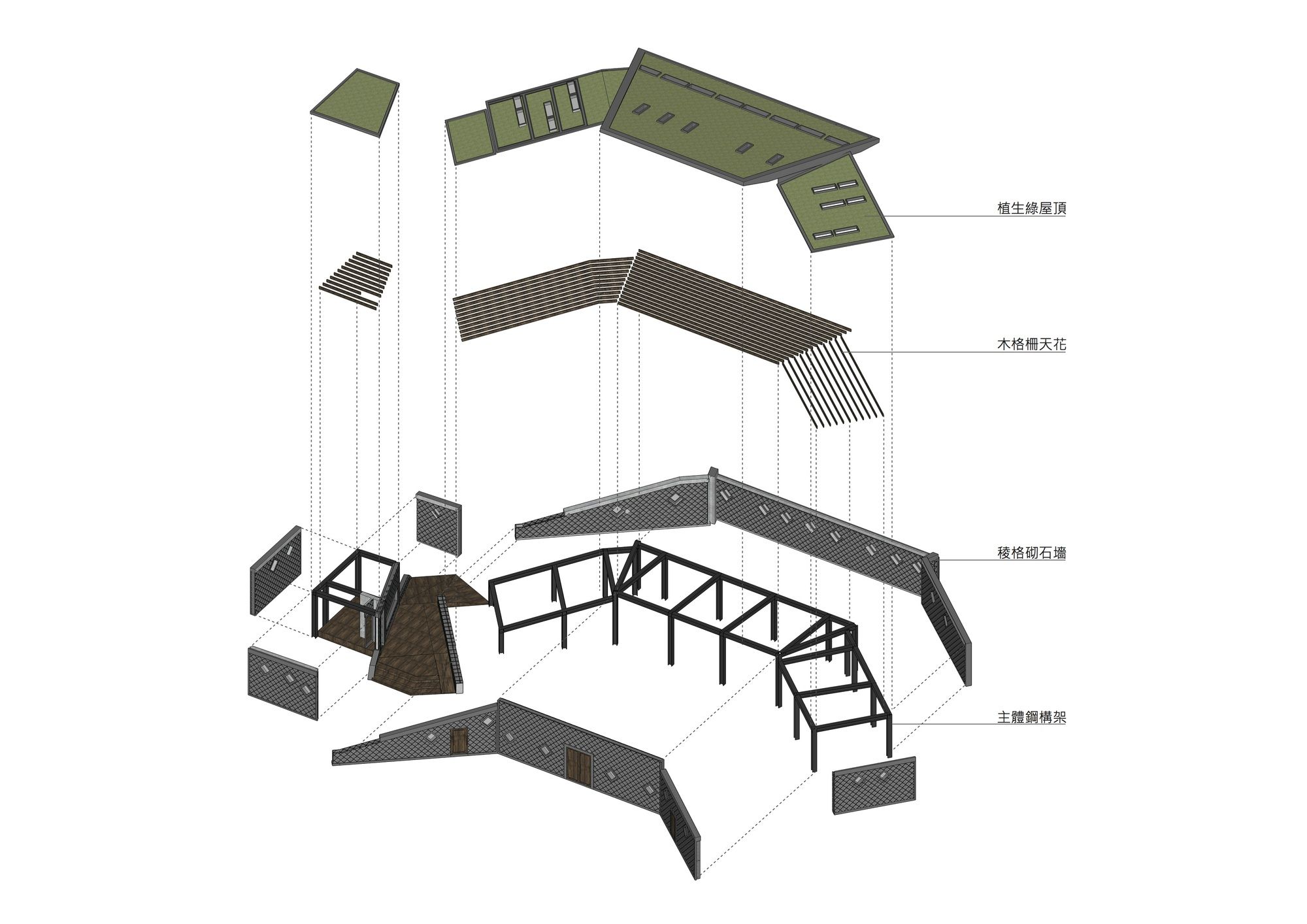 植生綠屋頂

木格柵天花

稜格砌石牆

主體鋼構架