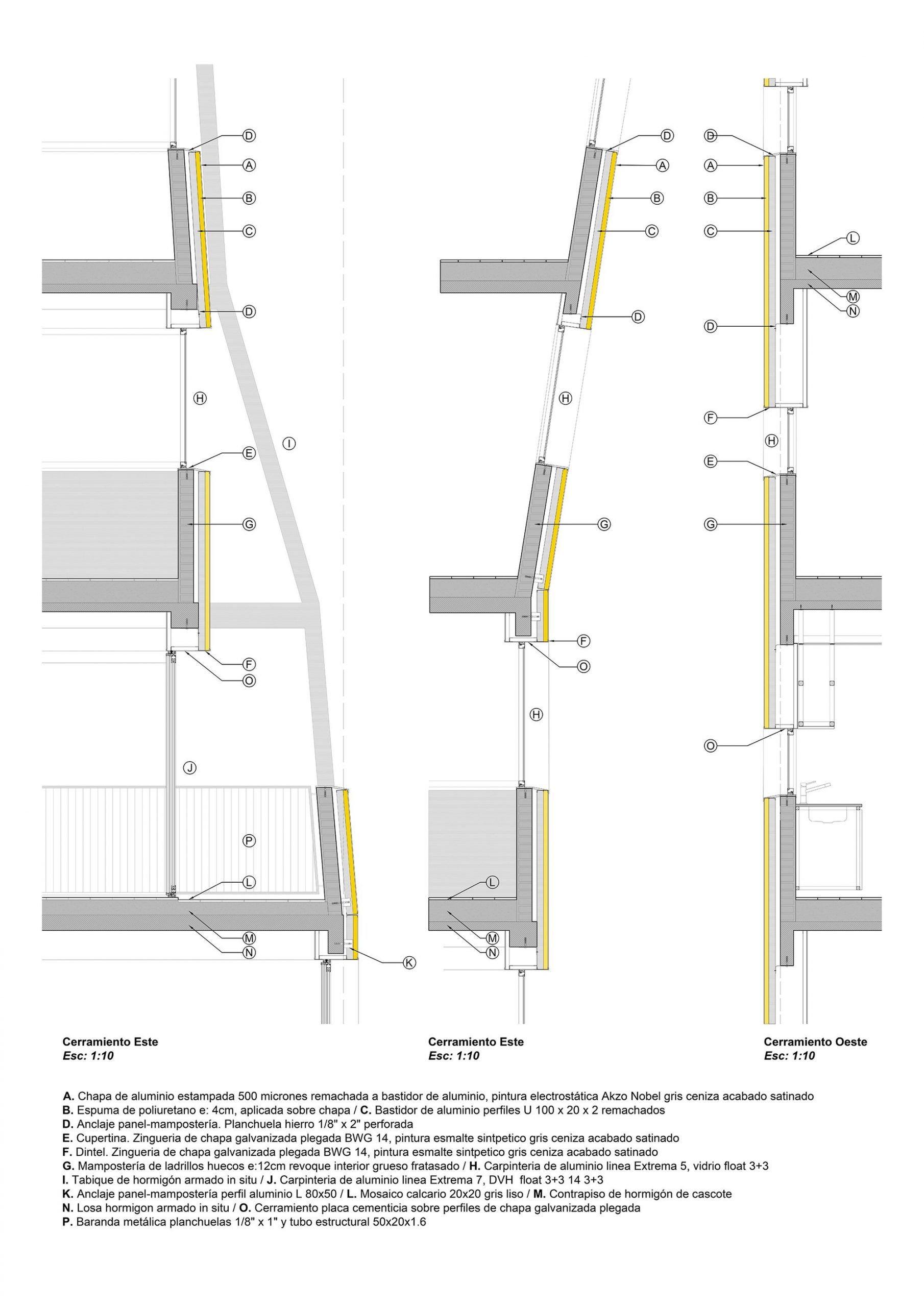 D
A
B
C
D
H
I
E
G
F
O
J
P
L
M
N
K

D
A
B
C
D
H
G
F
O
H
L
M
N

D
A
B
C
L
M
N
D
F
H
E
G
O

Cerramiento Este
Esc: 1:10

Cerramiento Este
Esc: 1:10

Cerramiento Oeste
Esc: 1:10

A. Chapa de aluminio estampada 500 micrones remachada a bastidor de aluminio, pintura electrostática Akzo Nobel gris ceniza acabado satinado
B. Espuma de poliuretano e: 4cm, aplicada sobre chapa / C. Bastidor de aluminio perfiles U 100 x 20 x 2 remachados
D. Anclaje panel-mampostería. Planchuela hierro 1/8" x 2" perforada
E. Cupertina. Zingueria de chapa galvanizada plegada BWG 14, pintura esmalte sintpetico gris ceniza acabado satinado
F. Dintel. Zingueria de chapa galvanizada plegada BWG 14, pintura esmalte sintpetico gris ceniza acabado satinado
G. Mampostería de ladrillos huecos e:12cm revoque interior grueso fratasado / H. Carpinteria de aluminio linea Extrema 5, vidrio float 3+3
I. Tabique de hormigón armado in situ / J. Carpinteria de aluminio linea Extrema 7, DVH float 3+3 14 3+3
K. Anclaje panel-mampostería perfil aluminio L 80x50 / L. Mosaico calcario 20x20 gris liso / M. Contrapiso de hormigón de cascote
N. Losa hormigon armado in situ / O. Cerramiento placa cementicia sobre perfiles de chapa galvanizada plegada
P. Baranda metálica planchuelas 1/8" x 1" y tubo estructural 50x20x1.6