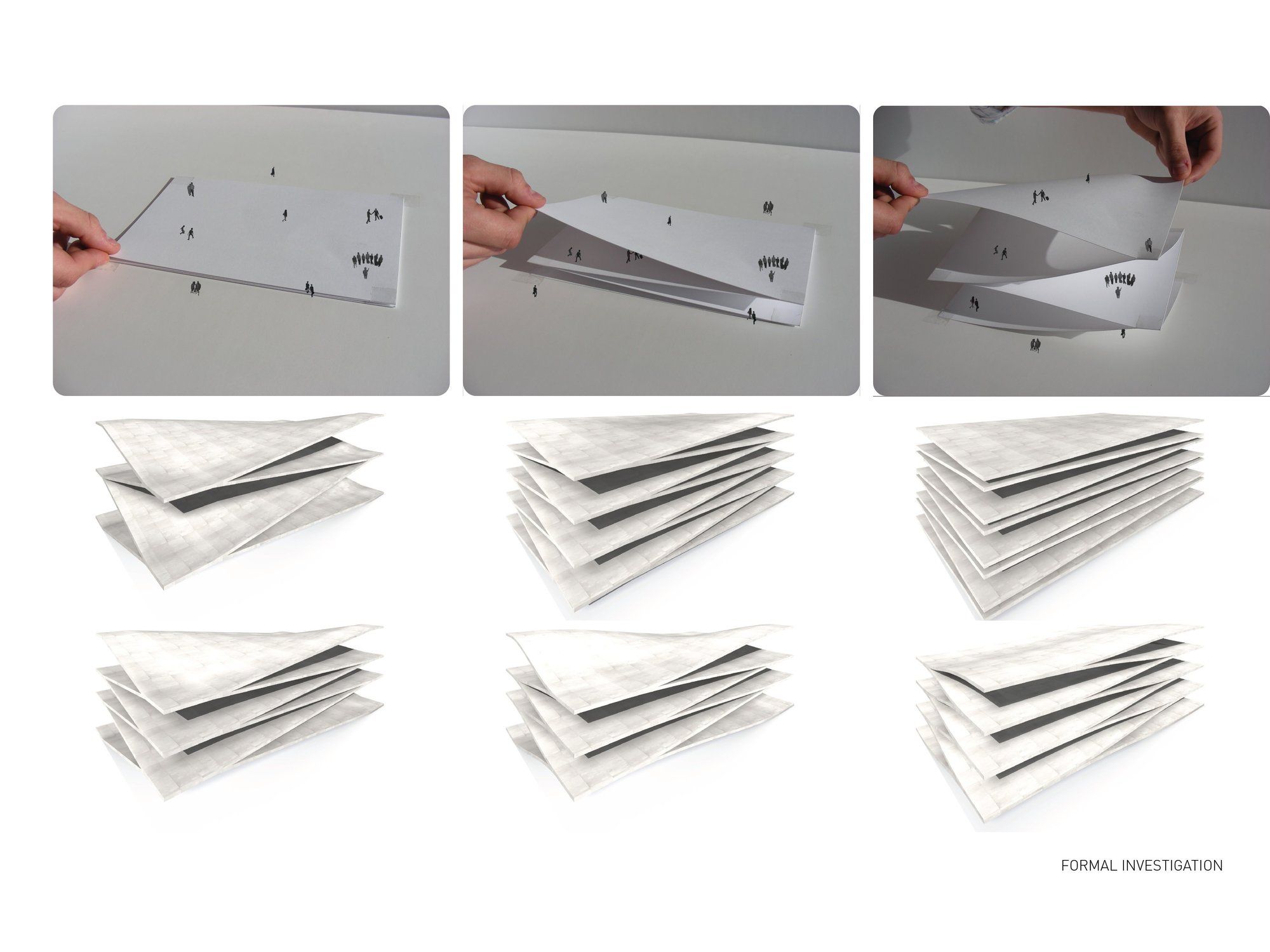 FORMAL INVESTIGATION