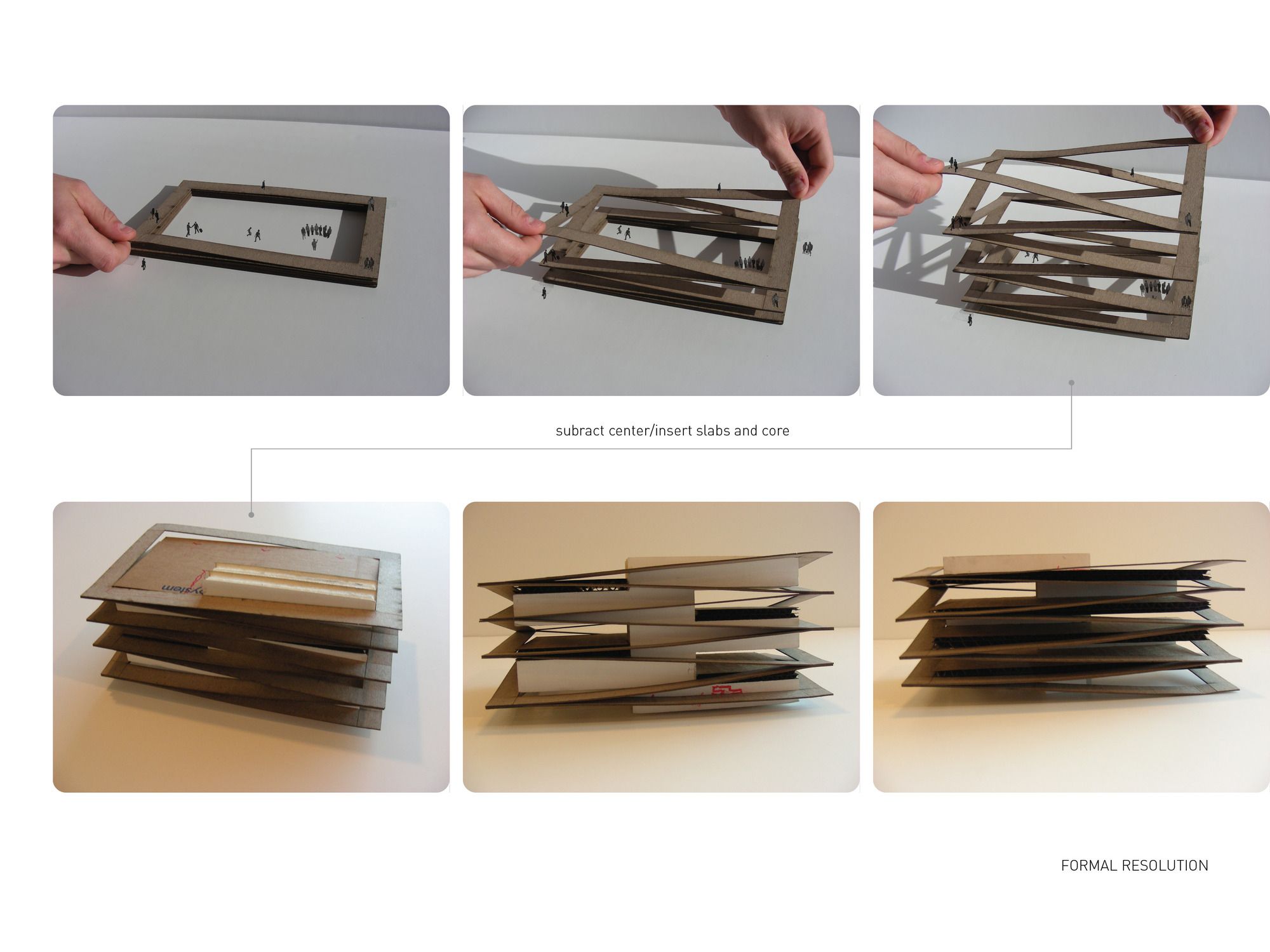 subract center/insert slabs and core

FORMAL RESOLUTION