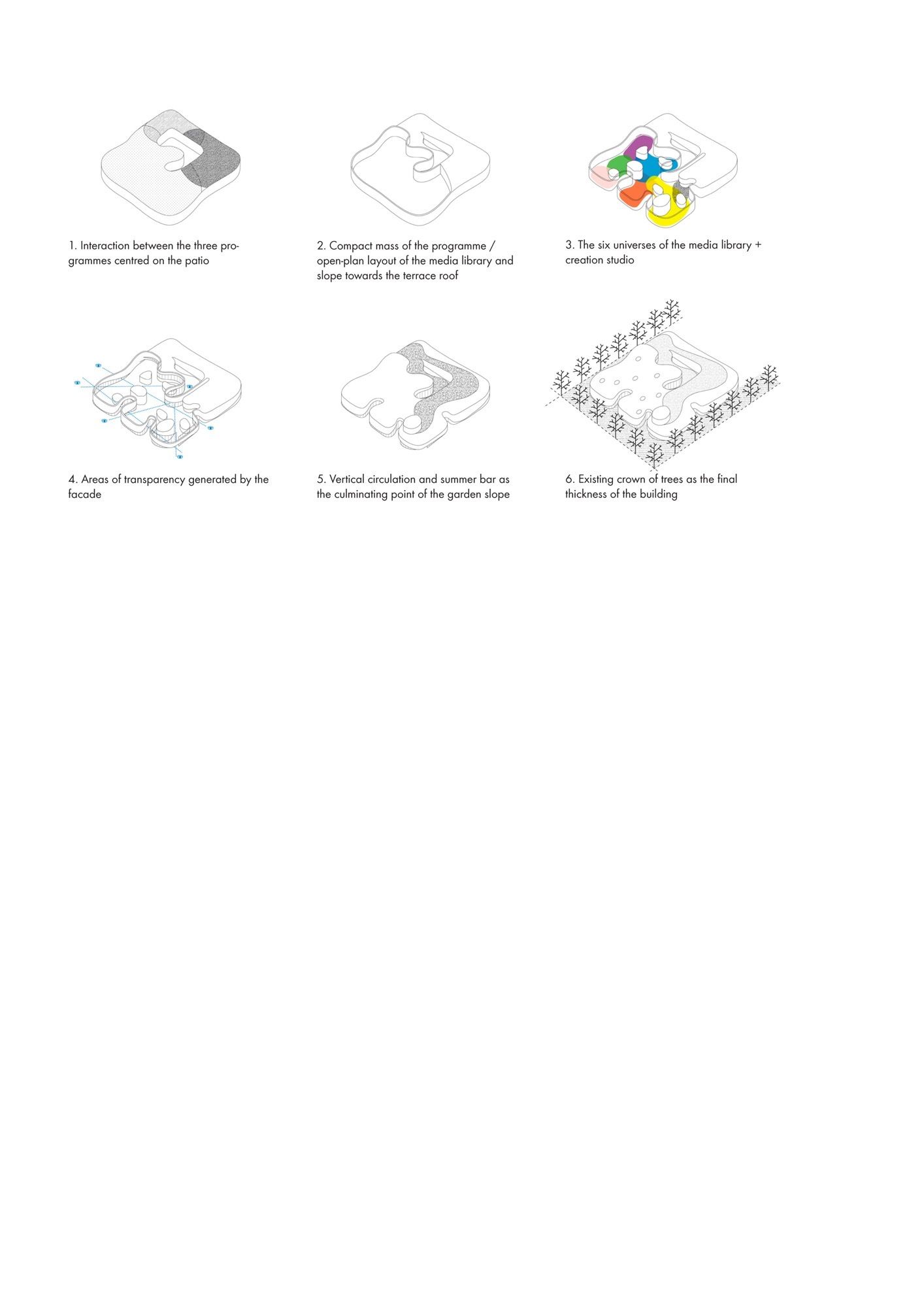 1. Interaction between the three programmes centred on the patio

2. Compact mass of the programme / open-plan layout of the media library and slope towards the terrace roof

3. The six universes of the media library + creation studio

4. Areas of transparency generated by the facade

5. Vertical circulation and summer bar as the culminating point of the garden slope

6. Existing crown of trees as the final thickness of the building