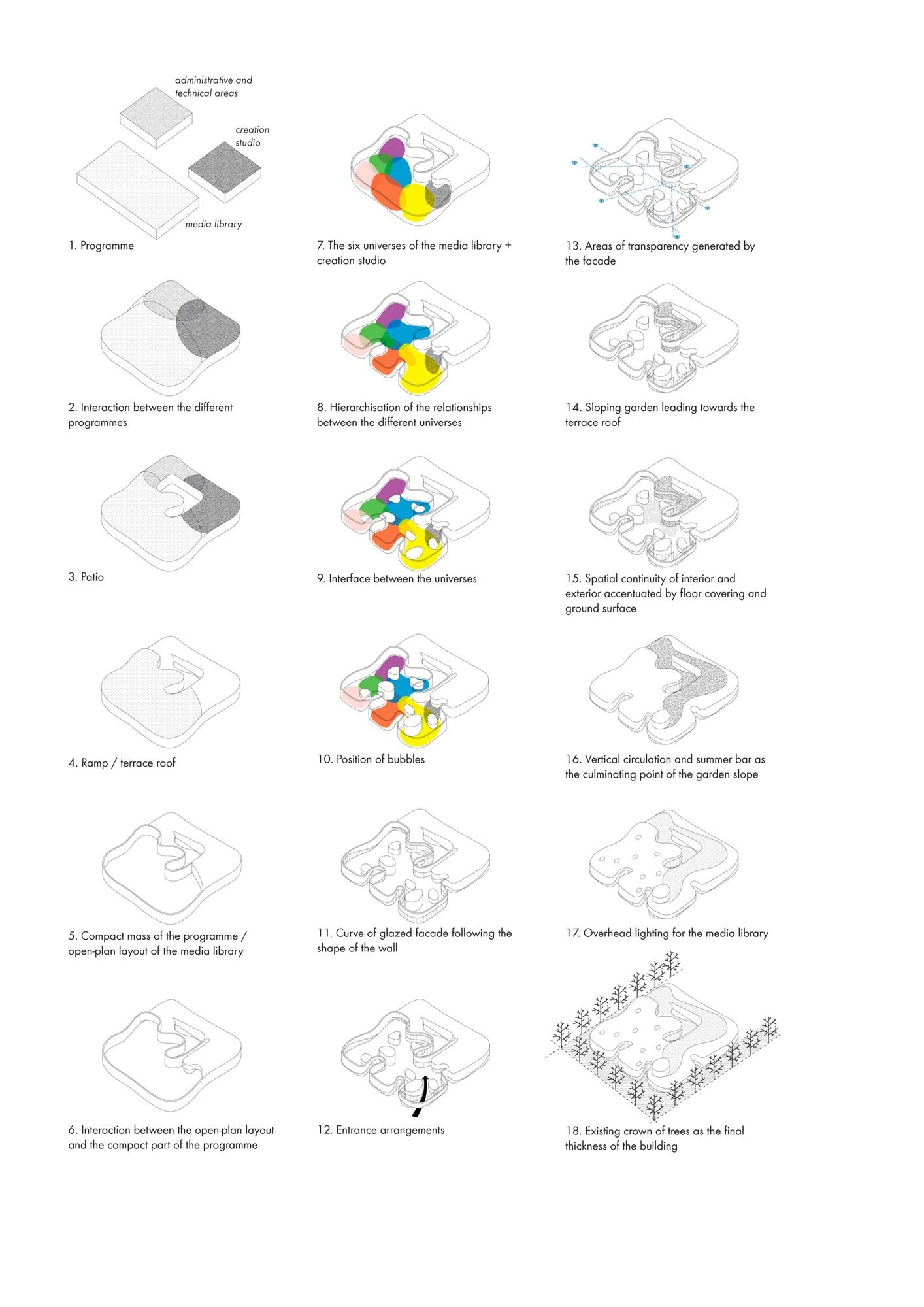 administrative and technical areas

creation studio

media library

1. Programme

2. Interaction between the different programmes

3. Patio

4. Ramp / terrace roof

5. Compact mass of the programme / open-plan layout of the media library

6. Interaction between the open-plan layout and the compact part of the programme

7. The six universes of the media library + creation studio

8. Hierarchisation of the relationships between the different universes

9. Interface between the universes

10. Position of bubbles

11. Curve of glazed facade following the shape of the wall

12. Entrance arrangements

13. Areas of transparency generated by the facade

14. Sloping garden leading towards the terrace roof

15. Spatial continuity of interior and exterior accentuated by floor covering and ground surface

16. Vertical circulation and summer bar as the culminating point of the garden slope

17. Overhead lighting for the media library

18. Existing crown of trees as the final thickness of the building