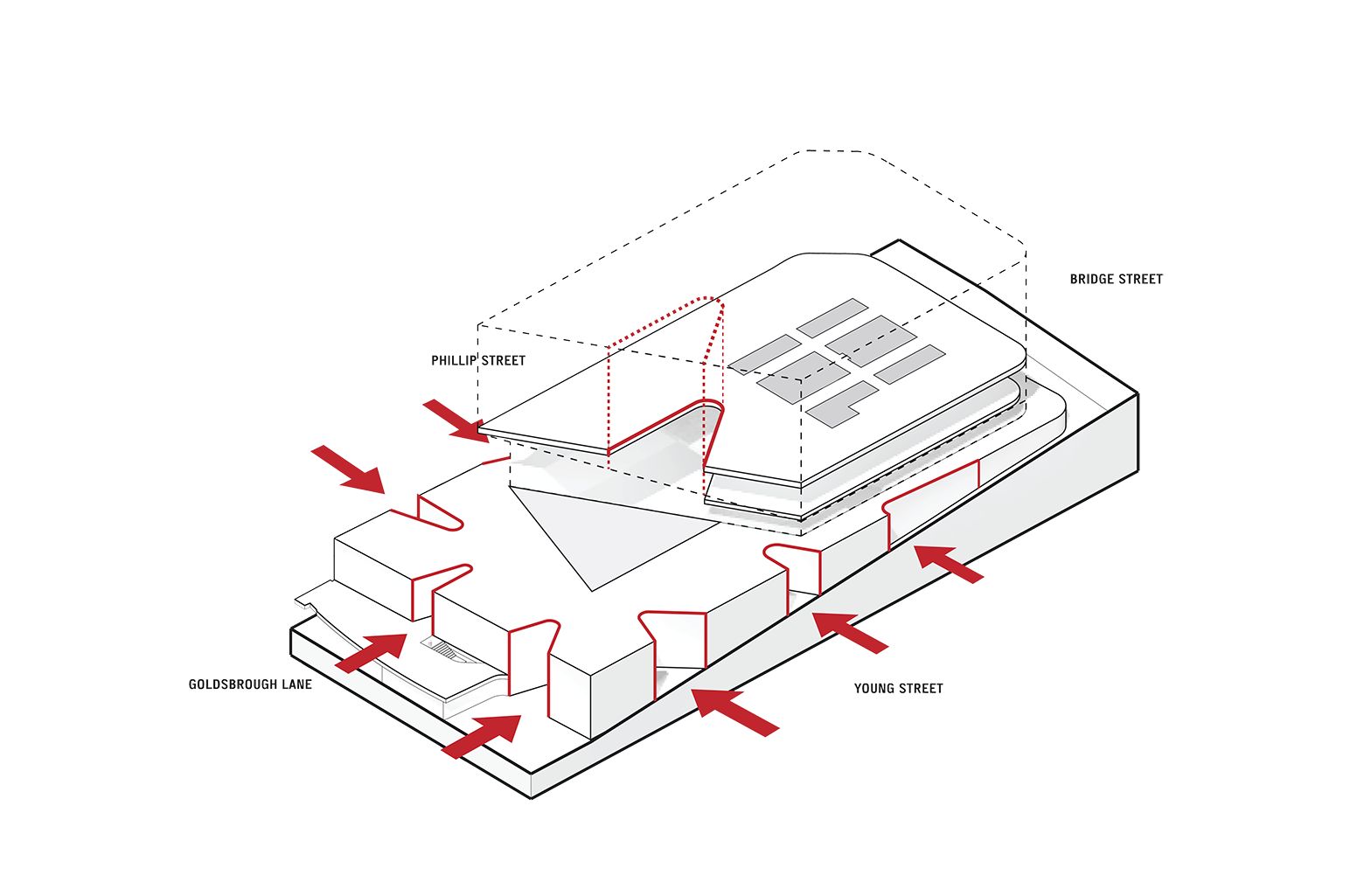 BRIDGE STREET

PHILLIP STREET

GOLDSBROUGH LANE

YOUNG STREET