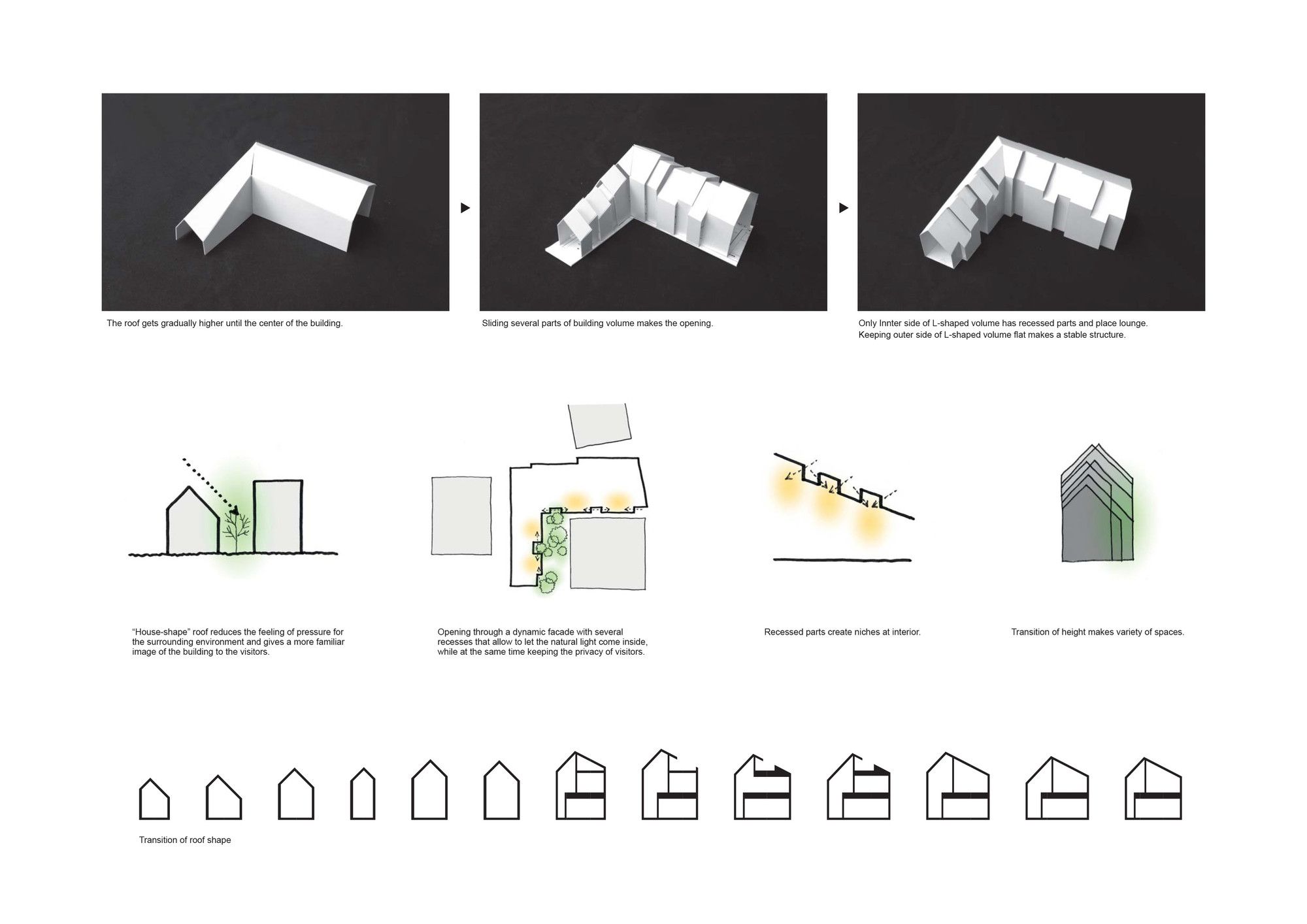 The roof gets gradually higher until the center of the building.

Sliding several parts of building volume makes the opening.

Only Innter side of L-shaped volume has recessed parts and place lounge. Keeping outer side of L-shaped volume flat makes a stable structure.

“House-shape” roof reduces the feeling of pressure for the surrounding environment and gives a more familiar image of the building to the visitors.

Opening through a dynamic facade with several recesses that allow to let the natural light come inside, while at the same time keeping the privacy of visitors.

Recessed parts create niches at interior.

Transition of height makes variety of spaces.

Transition of roof shape