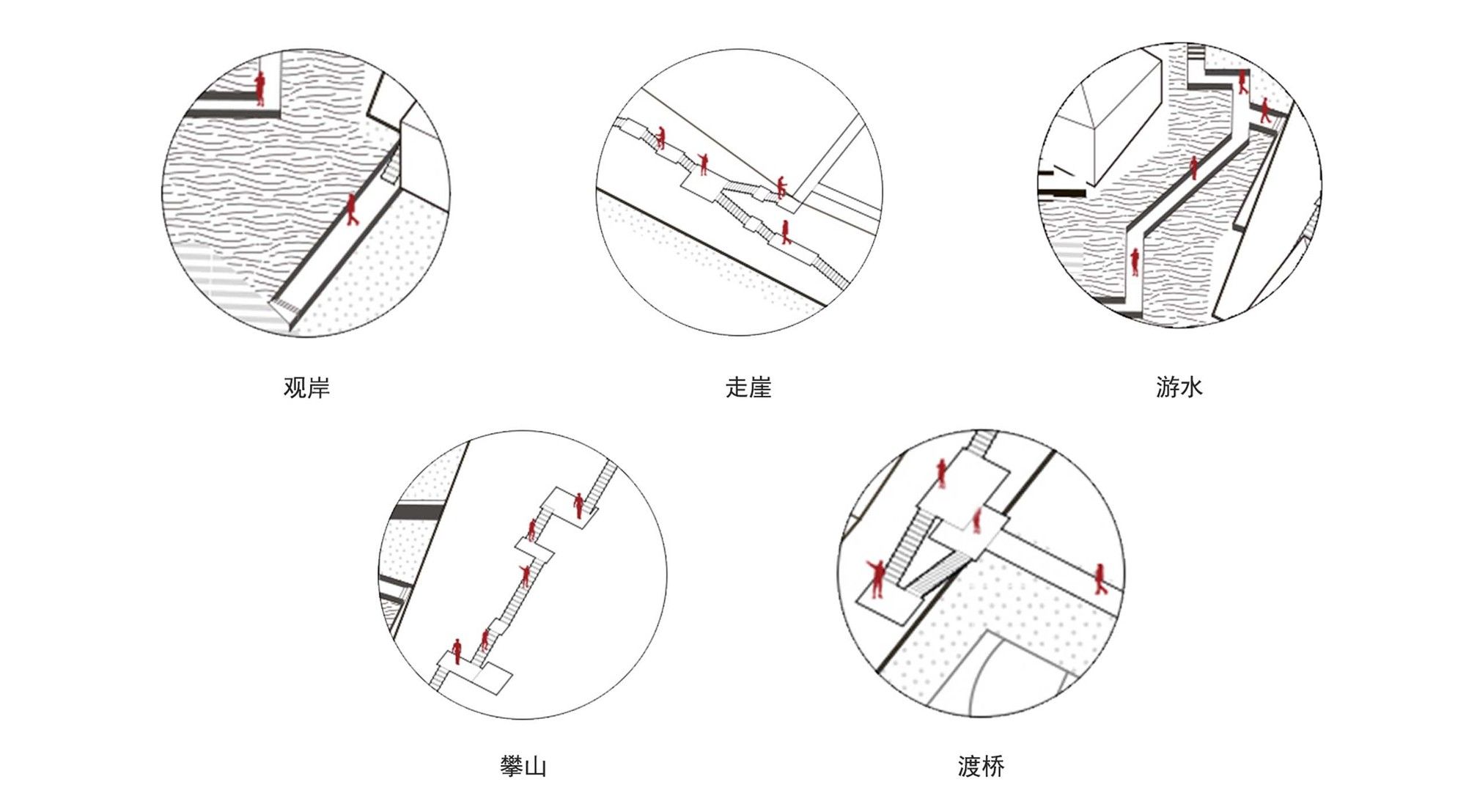 观岸

走崖

游水

攀山

渡桥