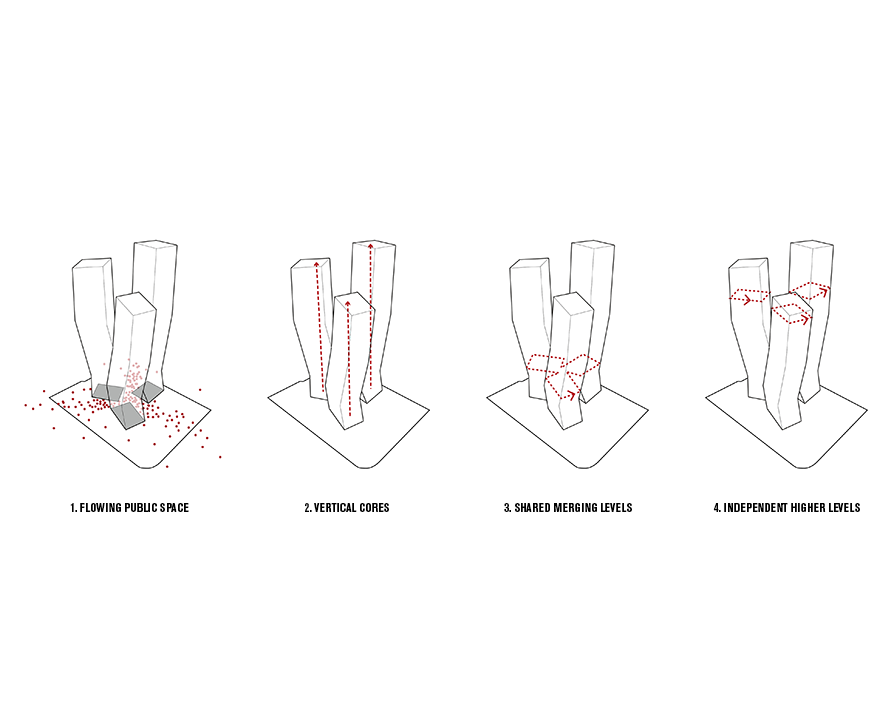 1. FLOWING PUBLIC SPACE

2. VERTICAL CORES

3. SHARED MERGING LEVELS

4. INDEPENDENT HIGHER LEVELS