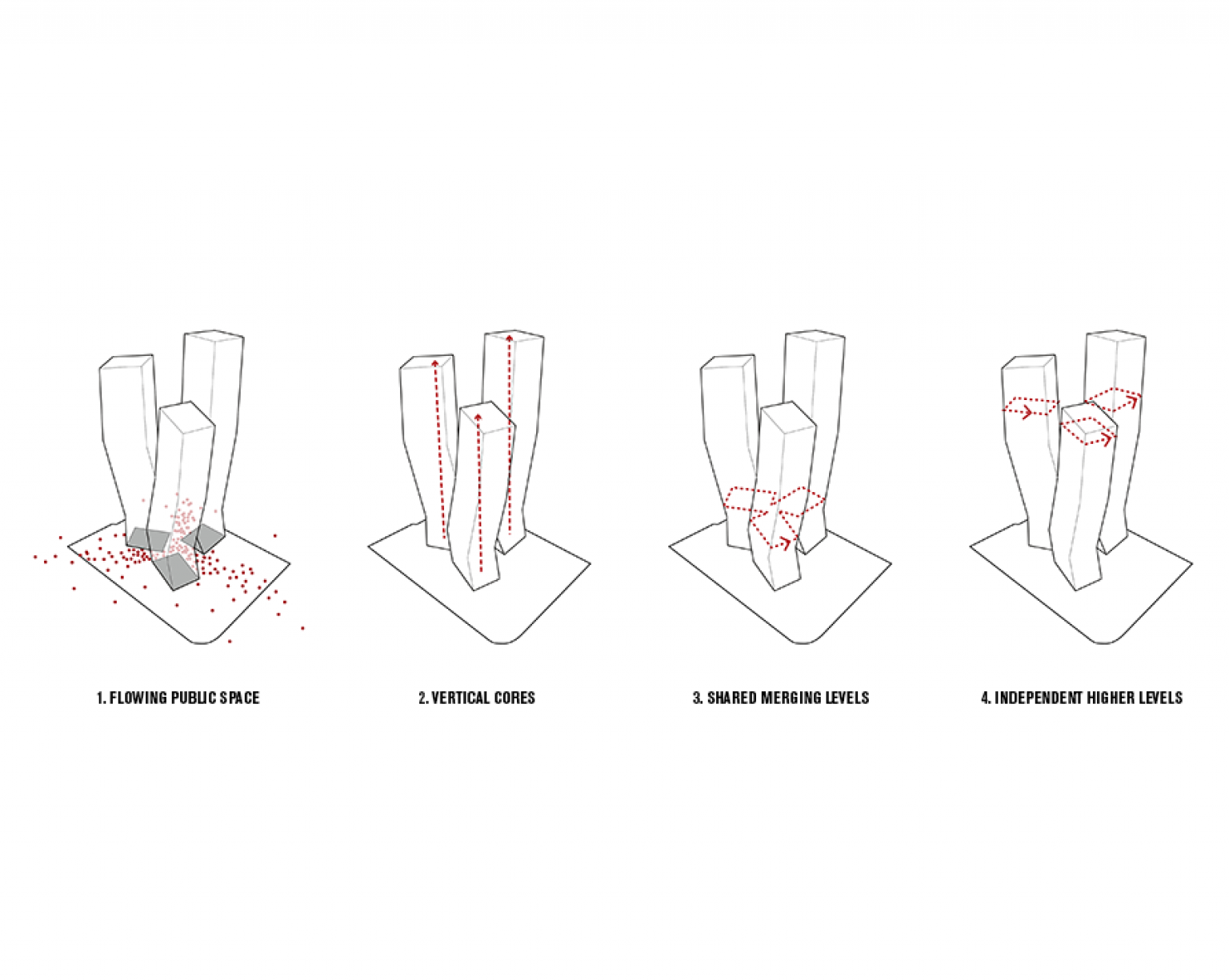 1. FLOWING PUBLIC SPACE

2. VERTICAL CORES

3. SHARED MERGING LEVELS

4. INDEPENDENT HIGHER LEVELS