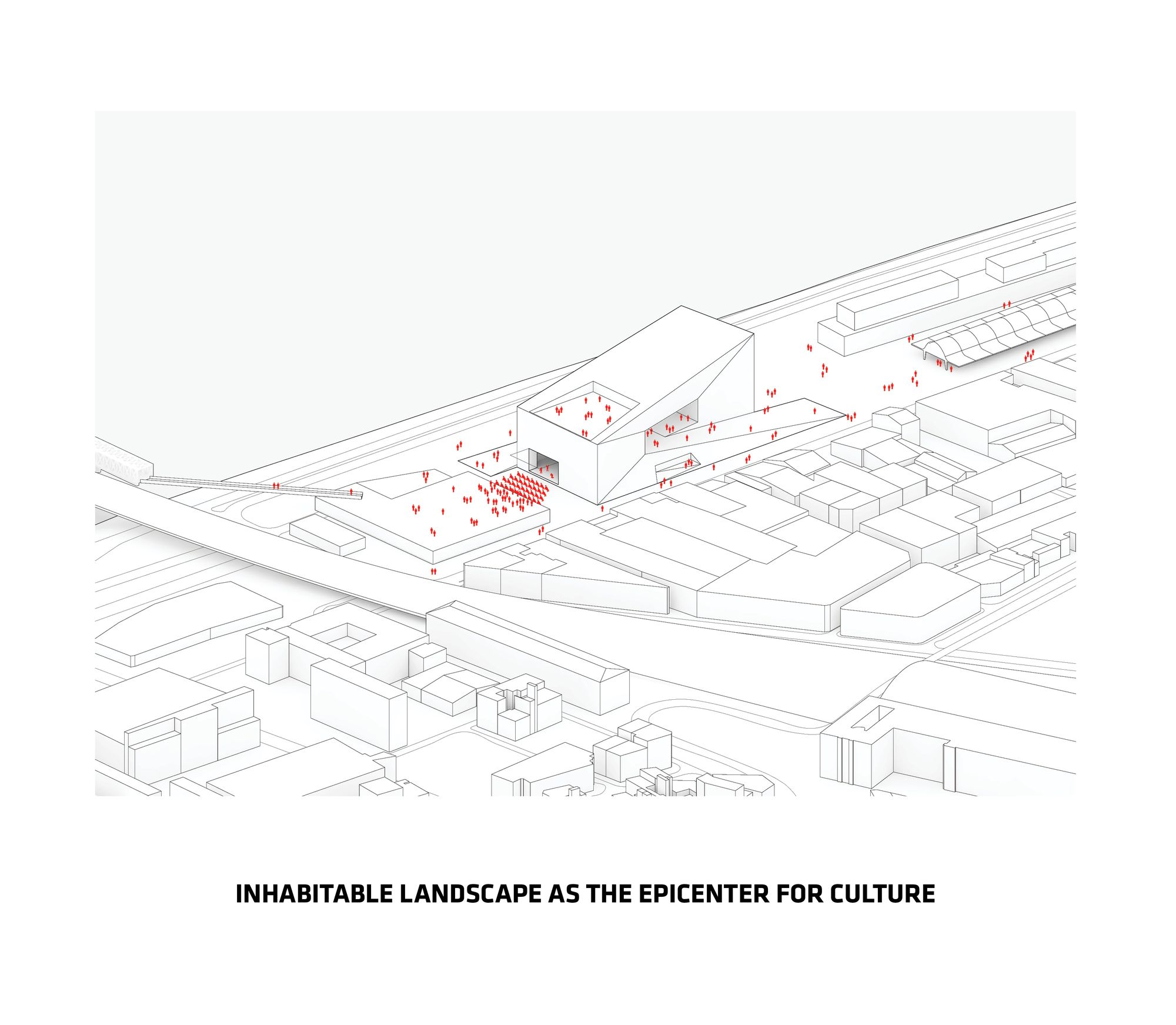 INHABITABLE LANDSCAPE AS THE EPICENTER FOR CULTURE