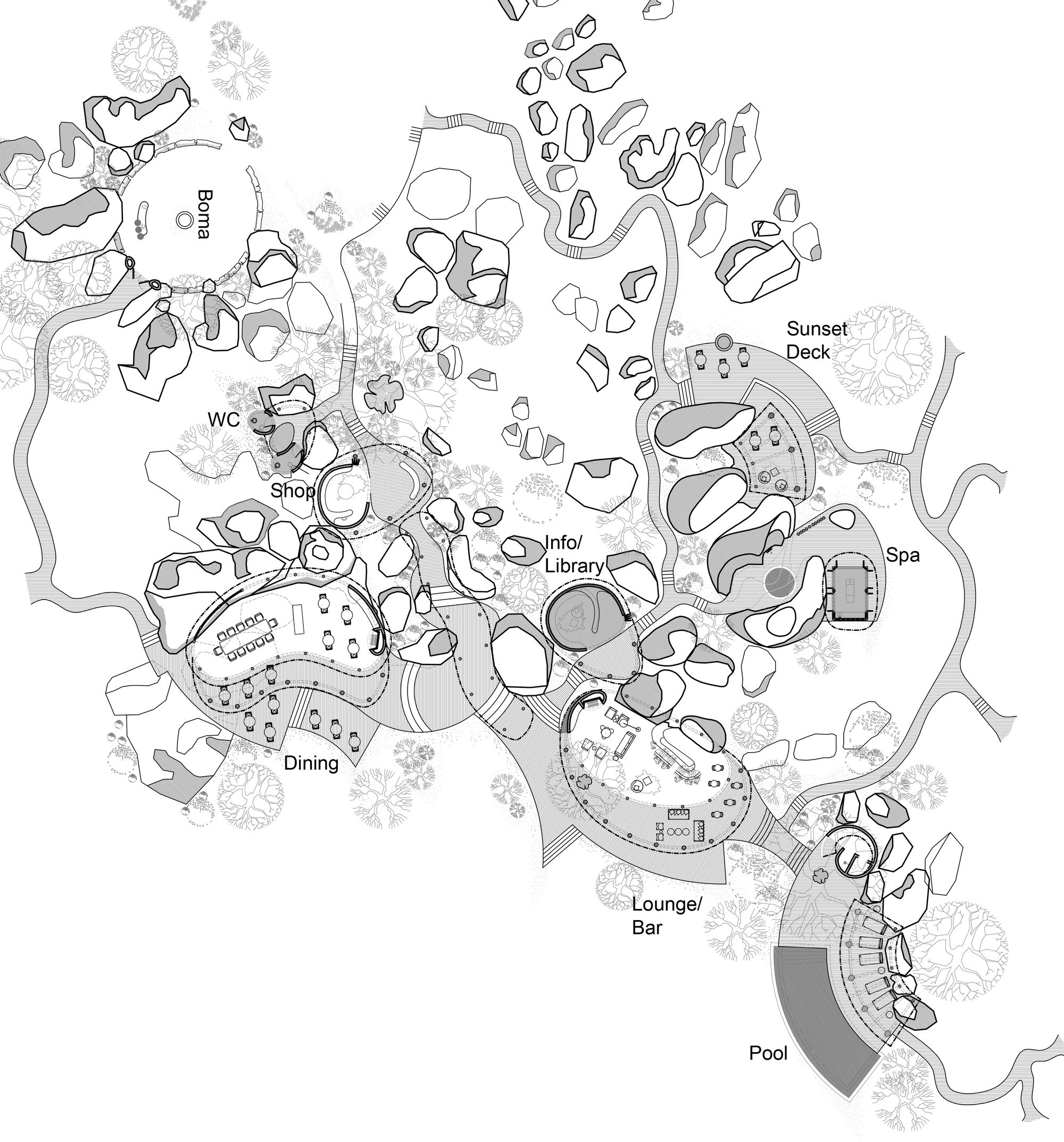 Boma

Sunset Deck

WC

Shop

Info/ Library

Spa

Dining

Lounge/ Bar

Pool