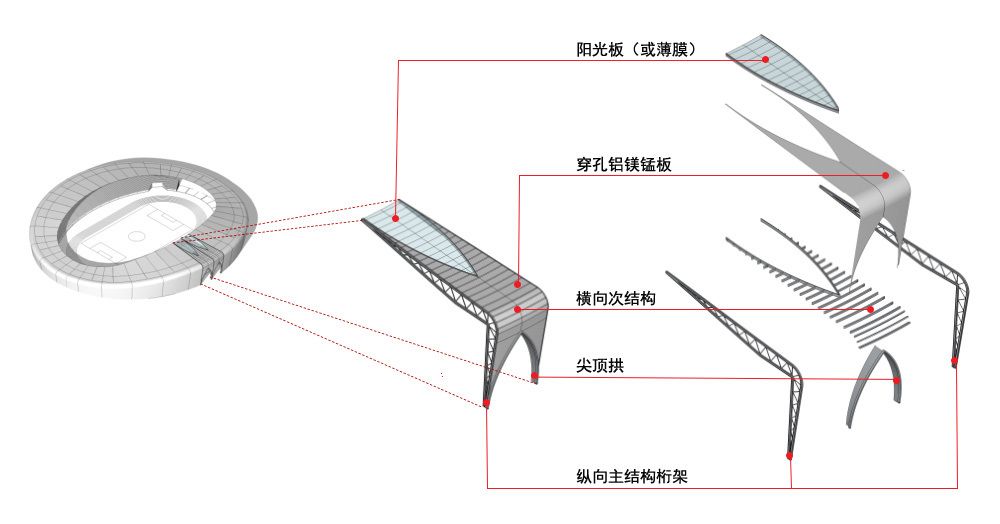 阳光板（或薄膜）

穿孔铝镁锰板

横向次结构

尖顶拱

纵向主结构桁架