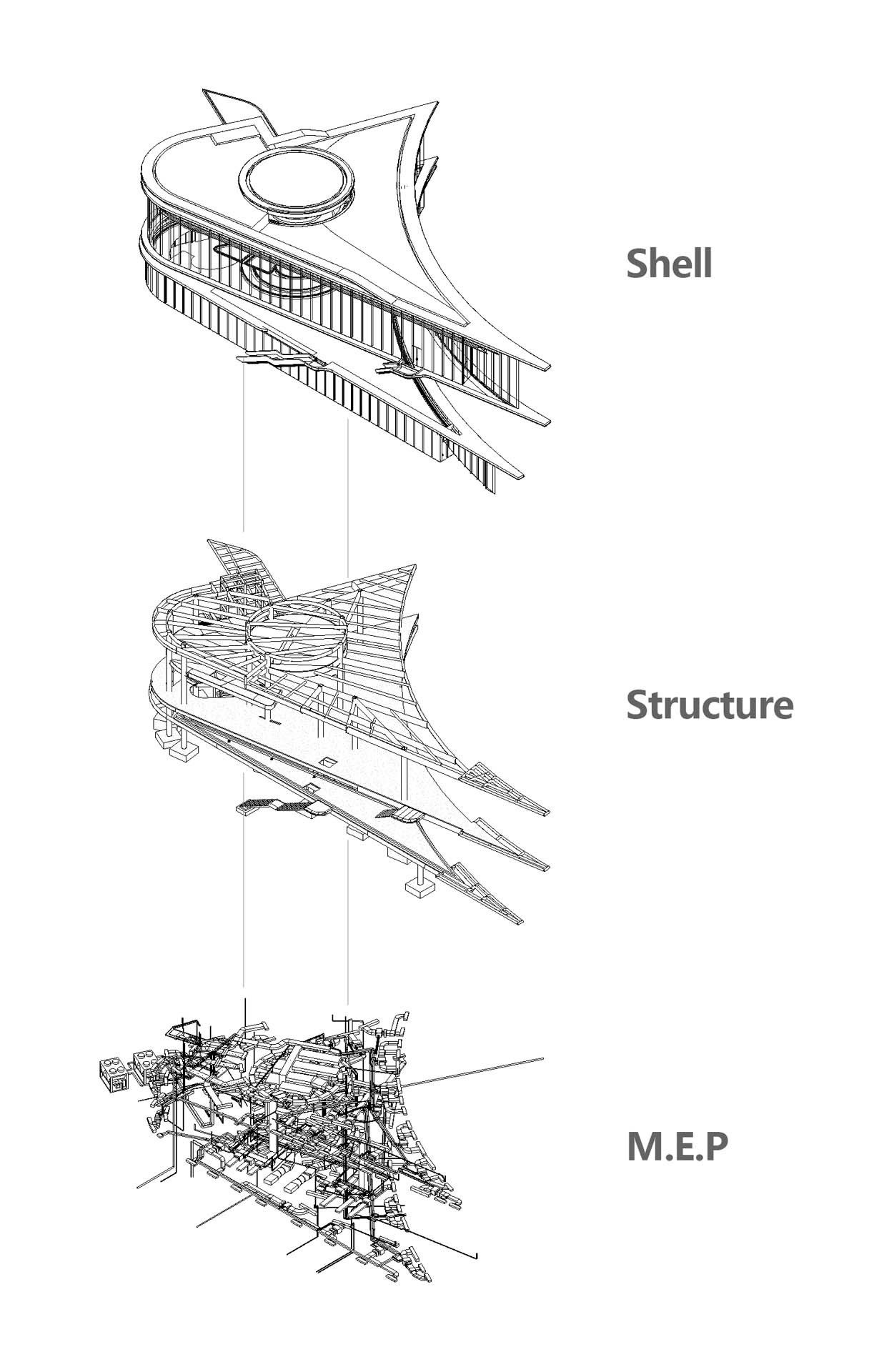 Shell

Structure

M.E.P