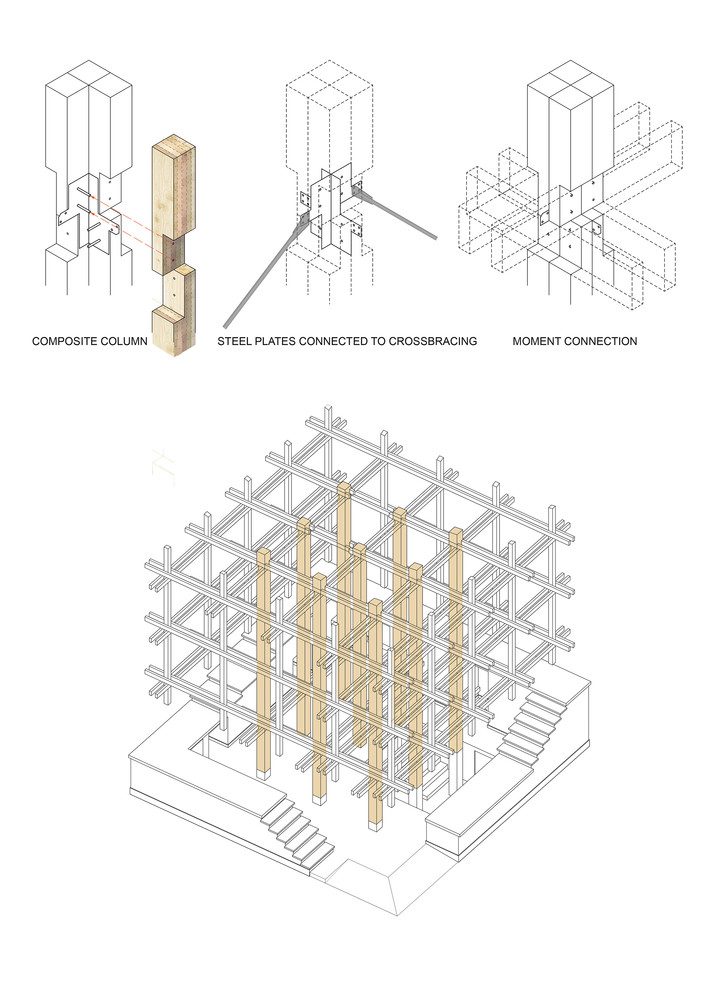 COMPOSITE COLUMN

STEEL PLATES CONNECTED TO CROSSBRACING

MOMENT CONNECTION