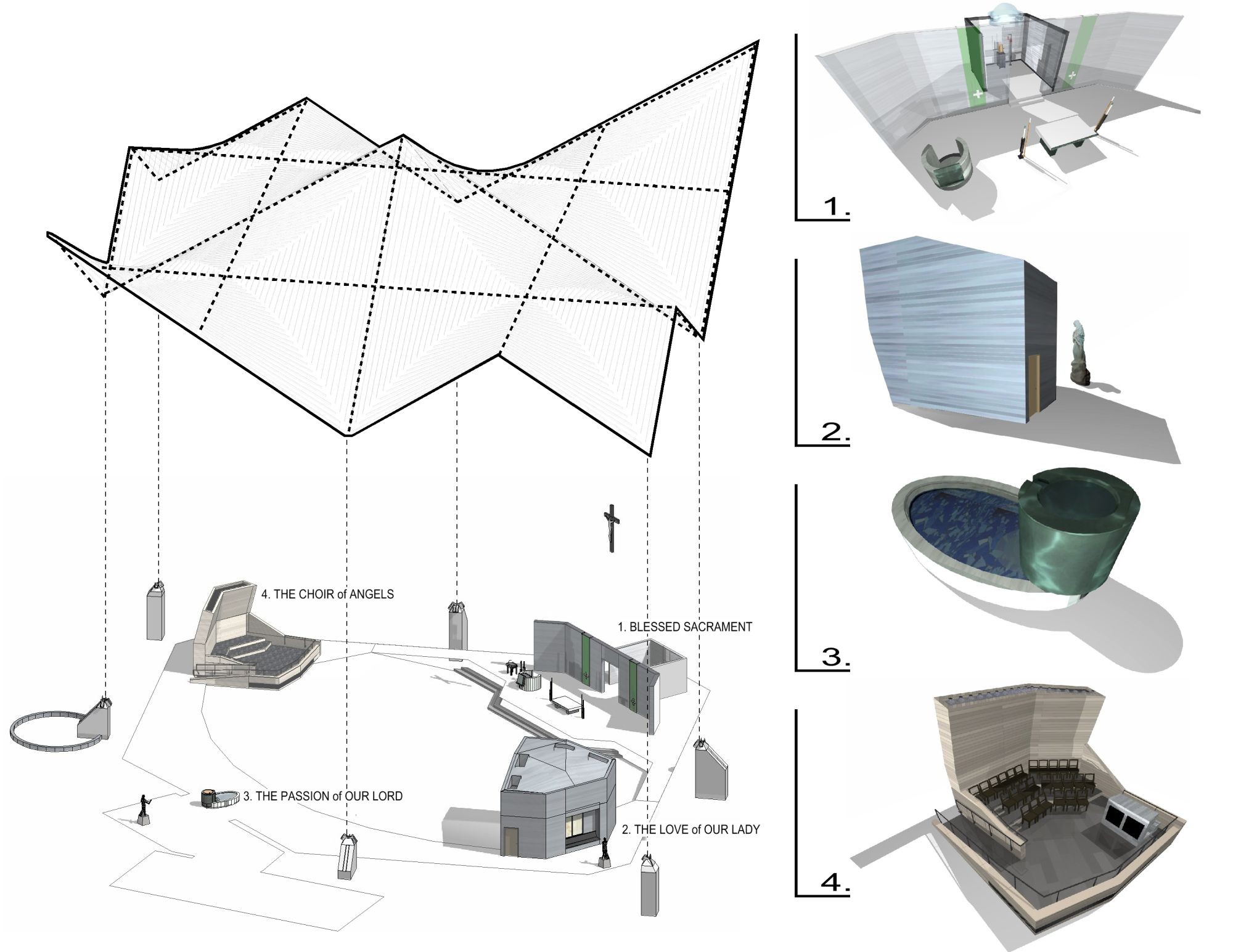 4. THE CHOIR of ANGELS

1. BLESSED SACRAMENT

3. THE PASSION of OUR LORD

2. THE LOVE of OUR LADY

1.

2.

3.

4.