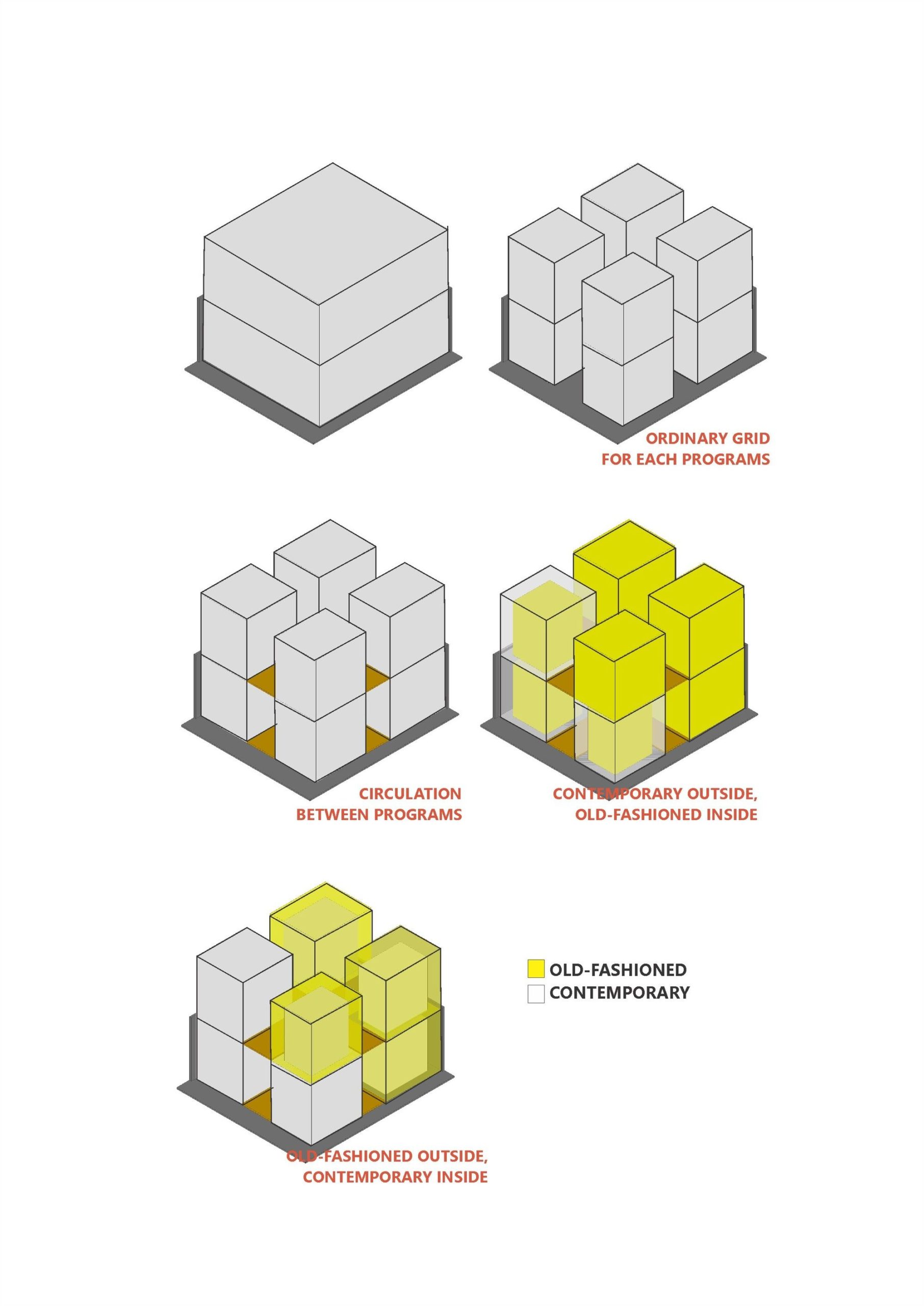 ORDINARY GRID
FOR EACH PROGRAMS

CIRCULATION
BETWEEN PROGRAMS

CONTEMPORARY OUTSIDE,
OLD-FASHIONED INSIDE

OLD-FASHIONED
CONTEMPORARY

OLD-FASHIONED OUTSIDE,
CONTEMPORARY INSIDE