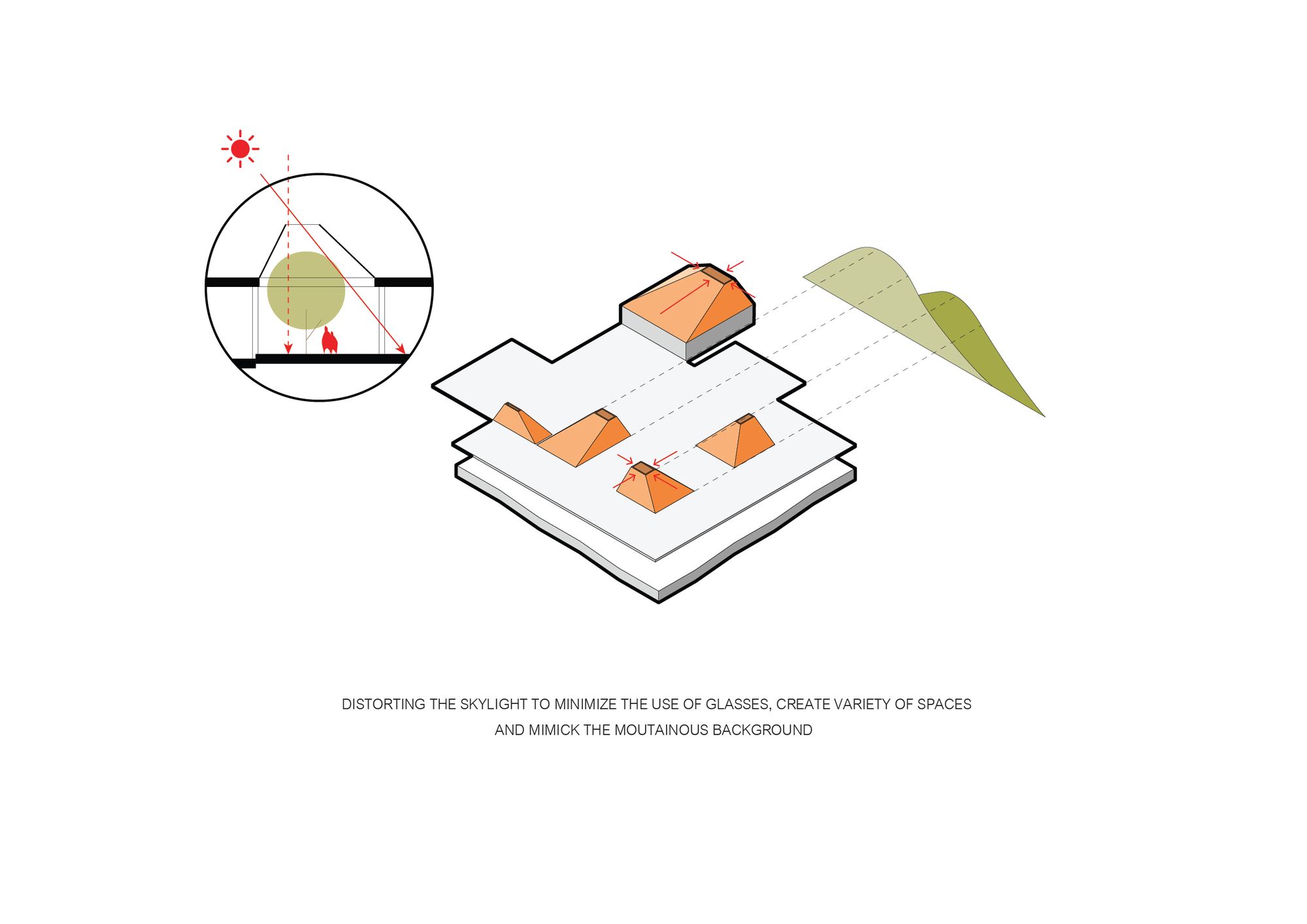 DISTORTING THE SKYLIGHT TO MINIMIZE THE USE OF GLASSES, CREATE VARIETY OF SPACES
AND MIMICK THE MOUTAINOUS BACKGROUND