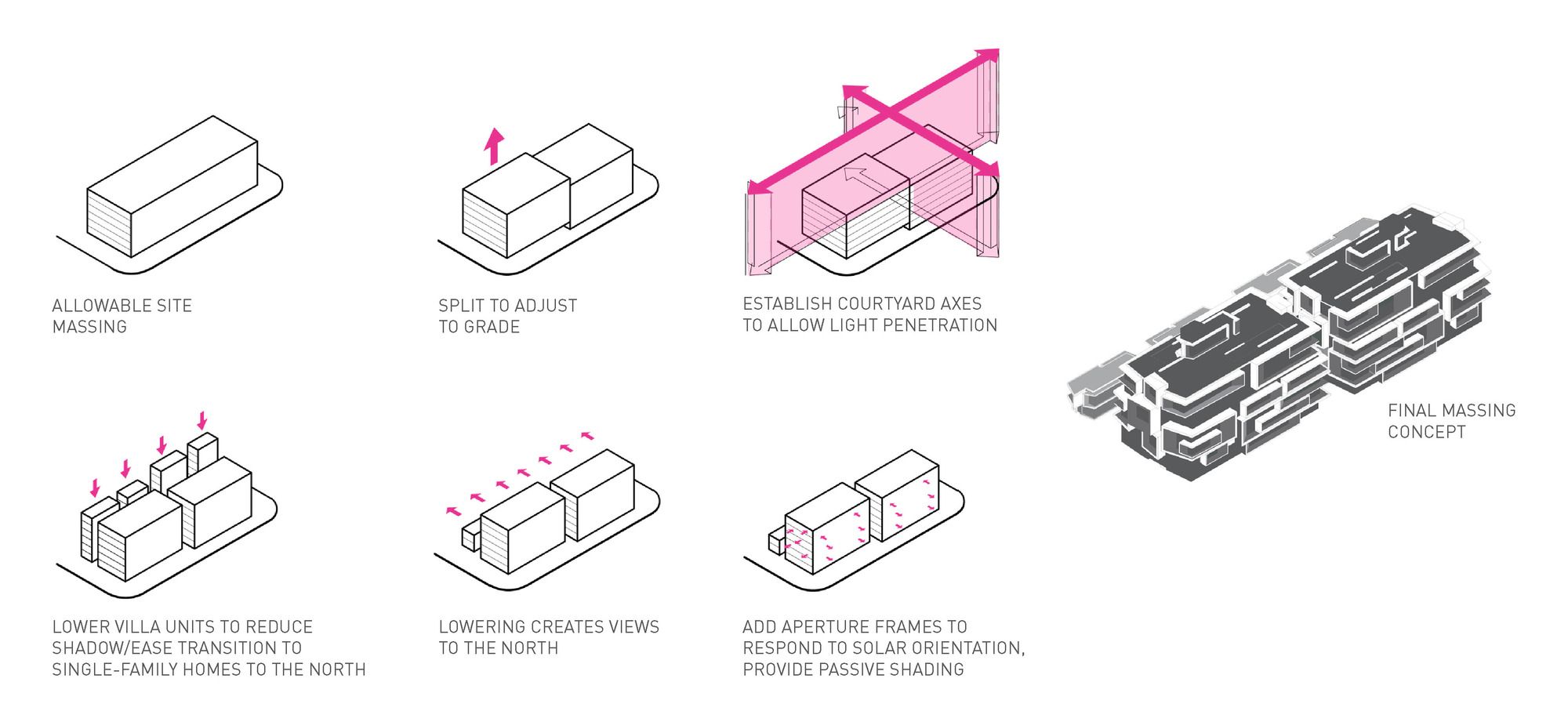 ALLOWABLE SITE MASSING

SPLIT TO ADJUST TO GRADE

ESTABLISH COURTYARD AXES TO ALLOW LIGHT PENETRATION

LOWER VILLA UNITS TO REDUCE SHADOW/EASE TRANSITION TO SINGLE-FAMILY HOMES TO THE NORTH

LOWERING CREATES VIEWS TO THE NORTH

ADD APERTURE FRAMES TO RESPOND TO SOLAR ORIENTATION, PROVIDE PASSIVE SHADING

FINAL MASSING CONCEPT