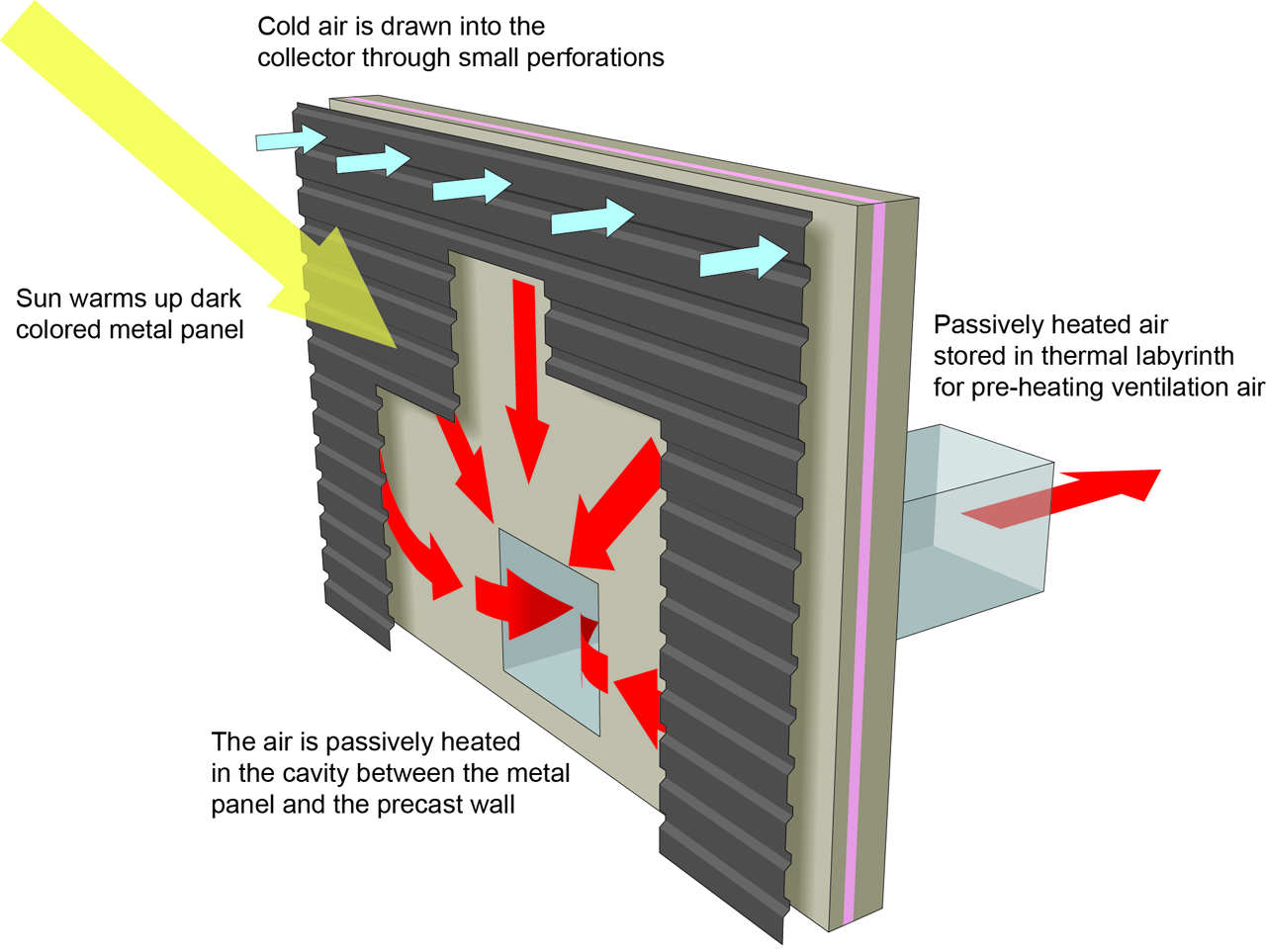 Cold air is drawn into the collector through small perforations

Sun warms up dark colored metal panel

Passively heated air stored in thermal labyrinth for pre-heating ventilation air

The air is passively heated in the cavity between the metal panel and the precast wall