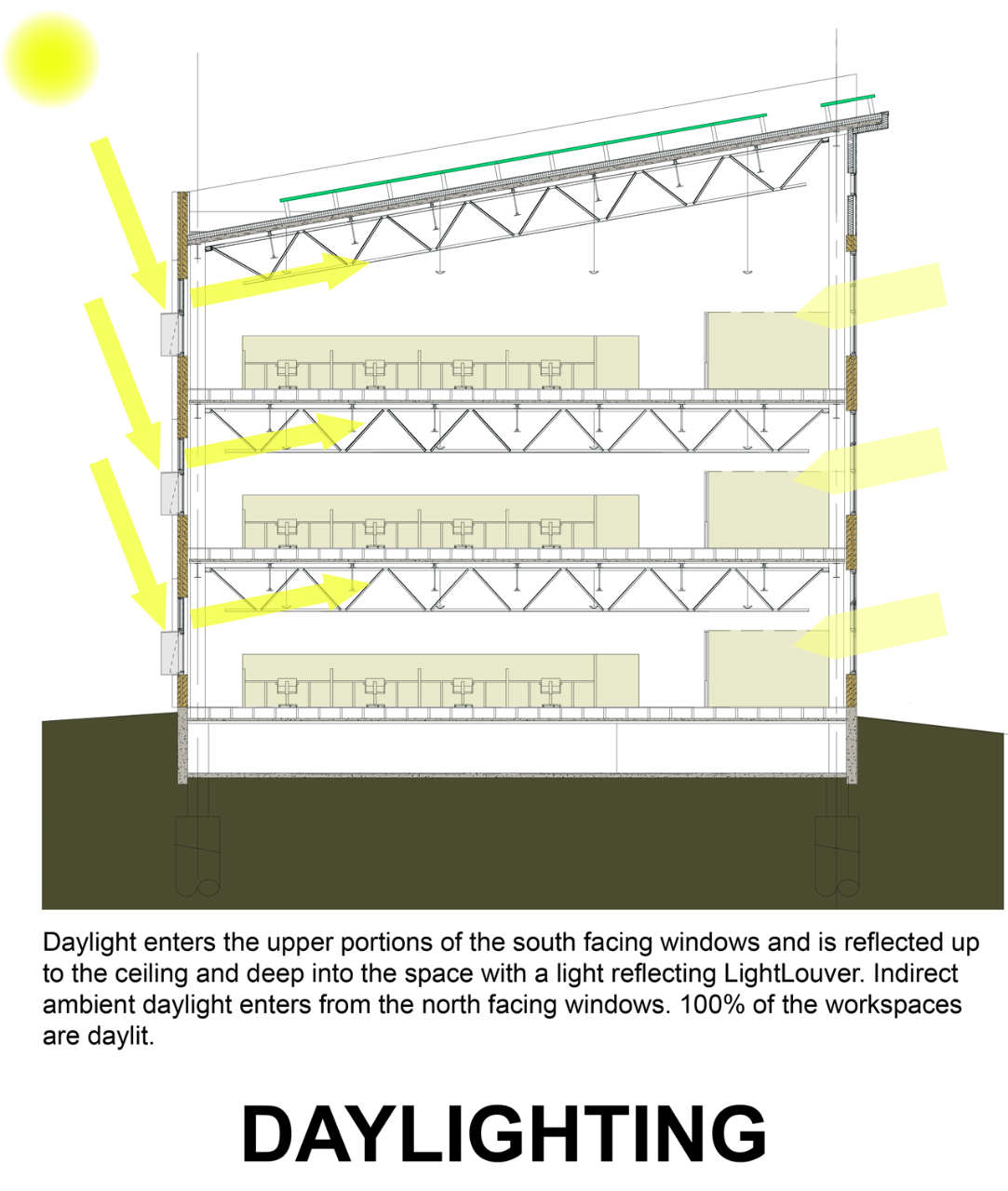 Daylight enters the upper portions of the south facing windows and is reflected up to the ceiling and deep into the space with a light reflecting LightLouver. Indirect ambient daylight enters from the north facing windows. 100% of the workspaces are daylit.

DAYLIGHTING