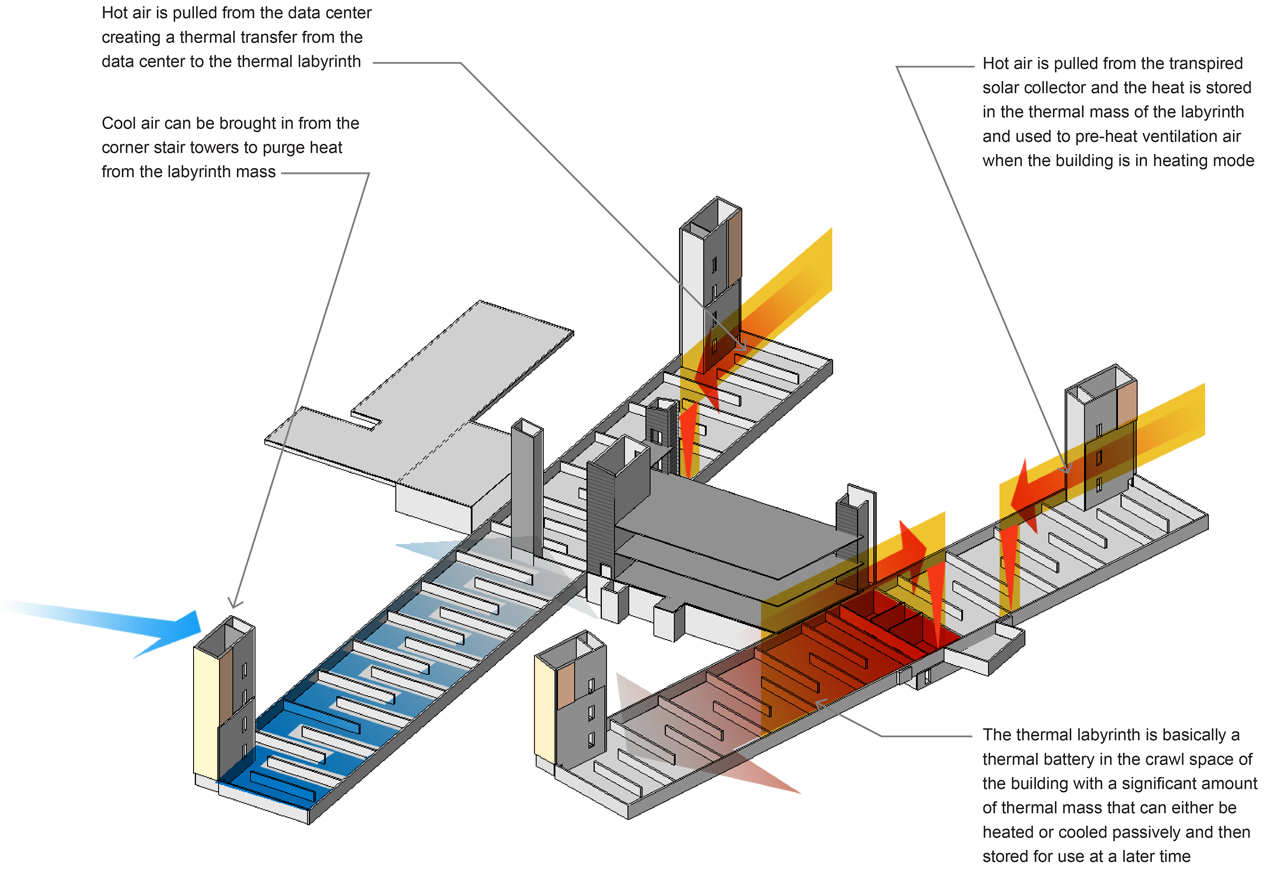 Hot air is pulled from the data center creating a thermal transfer from the data center to the thermal labyrinth

Cool air can be brought in from the corner stair towers to purge heat from the labyrinth mass

Hot air is pulled from the transpired solar collector and the heat is stored in the thermal mass of the labyrinth and used to pre-heat ventilation air when the building is in heating mode

The thermal labyrinth is basically a thermal battery in the crawl space of the building with a significant amount of thermal mass that can either be heated or cooled passively and then stored for use at a later time