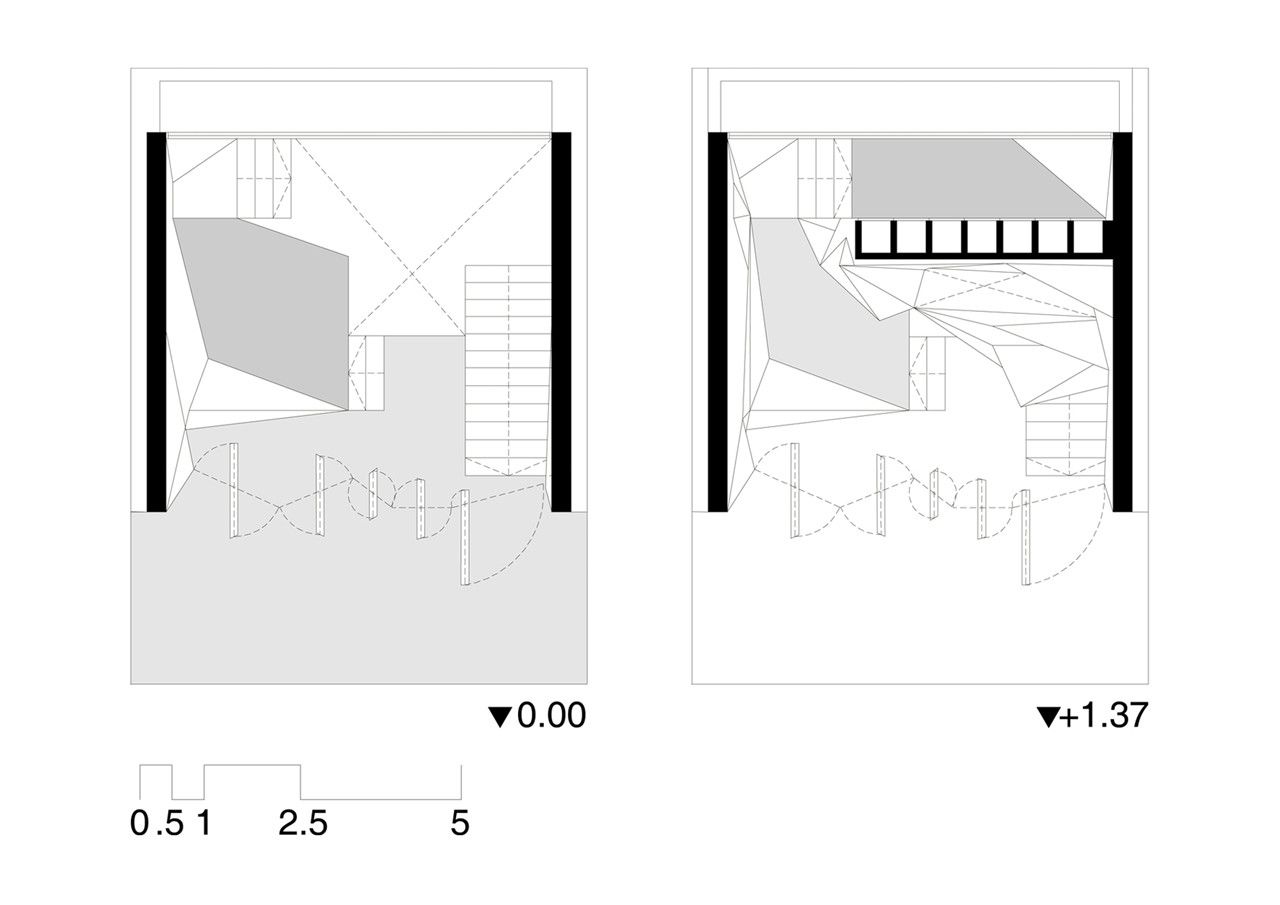 ▼0.00

▼+1.37

0 .5 1 2.5 5