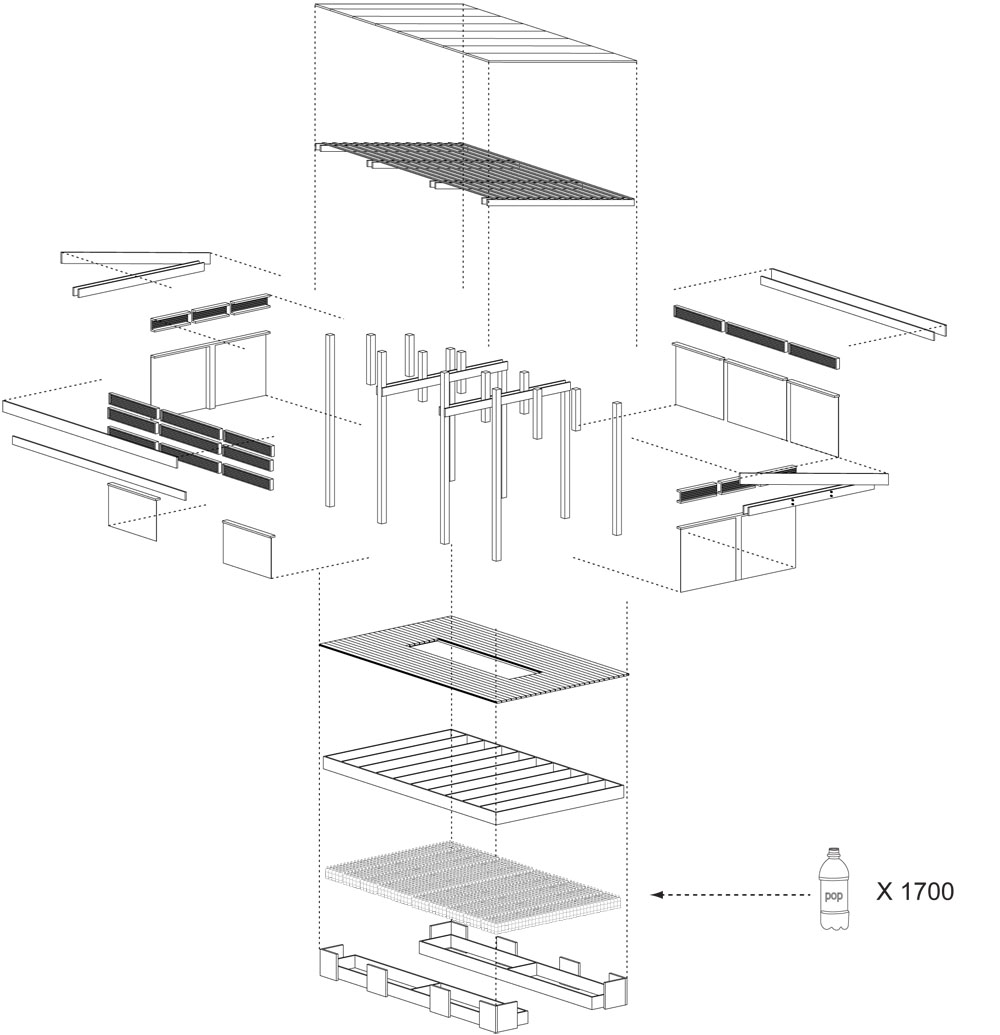 pop

X 1700