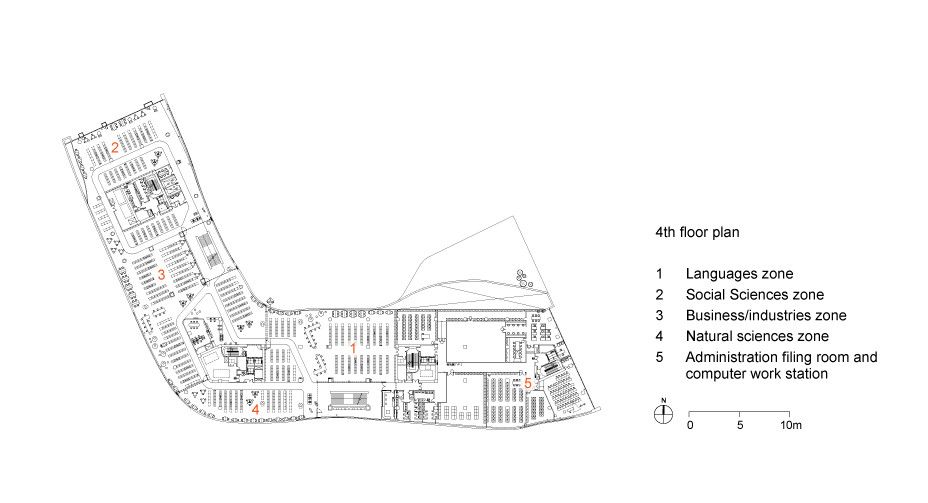 2

3

1

5

4

4th floor plan

1 Languages zone
2 Social Sciences zone
3 Business/industries zone
4 Natural sciences zone
5 Administration filing room and computer work station

N

0 5 10m