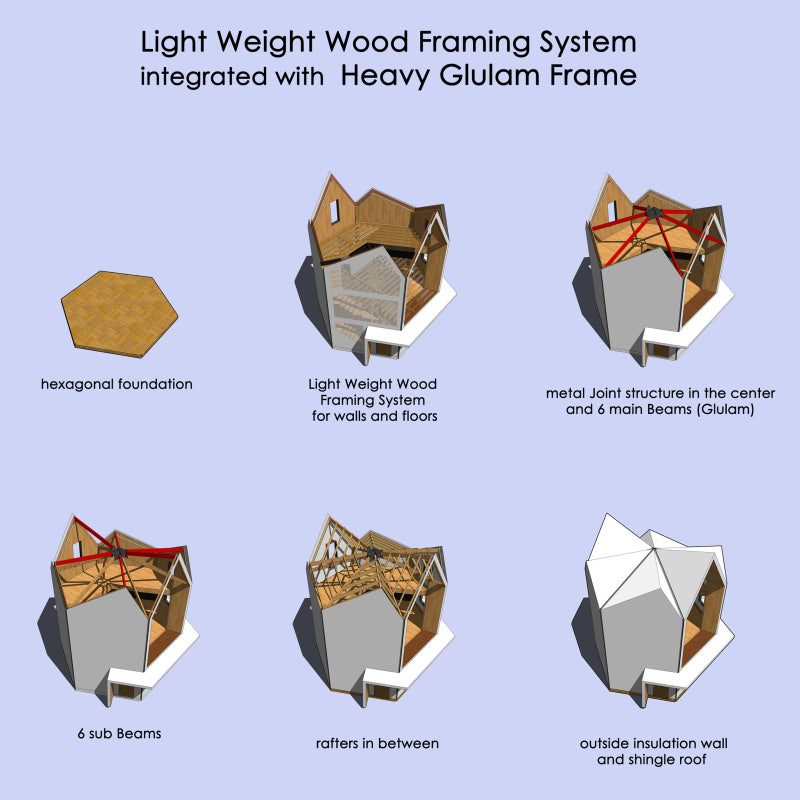 Light Weight Wood Framing System
integrated with Heavy Glulam Frame

hexagonal foundation

Light Weight Wood Framing System for walls and floors

metal Joint structure in the center and 6 main Beams (Glulam)

6 sub Beams

rafters in between

outside insulation wall and shingle roof