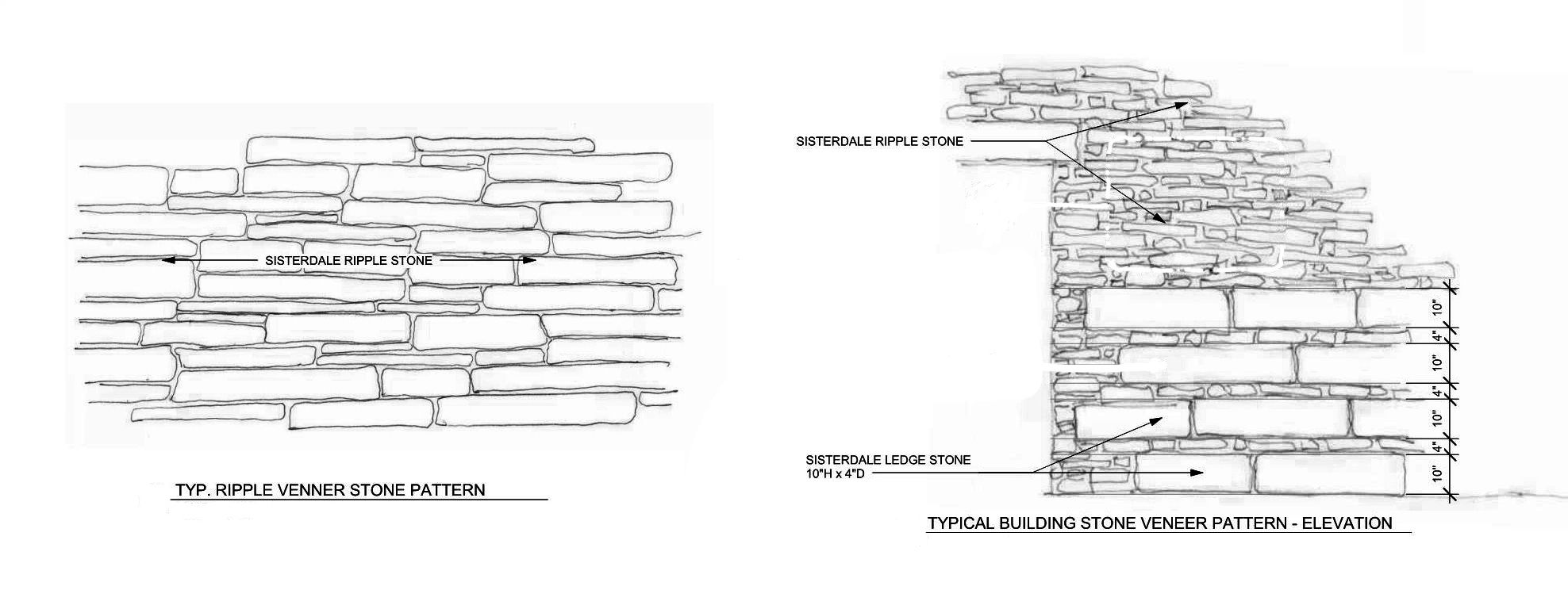 SISTERDALE RIPPLE STONE

TYP. RIPPLE VENNER STONE PATTERN

SISTERDALE RIPPLE STONE

10"
4"
10"
4"
10"
4"
10"

SISTERDALE LEDGE STONE
10"H x 4"D

TYPICAL BUILDING STONE VENEER PATTERN - ELEVATION