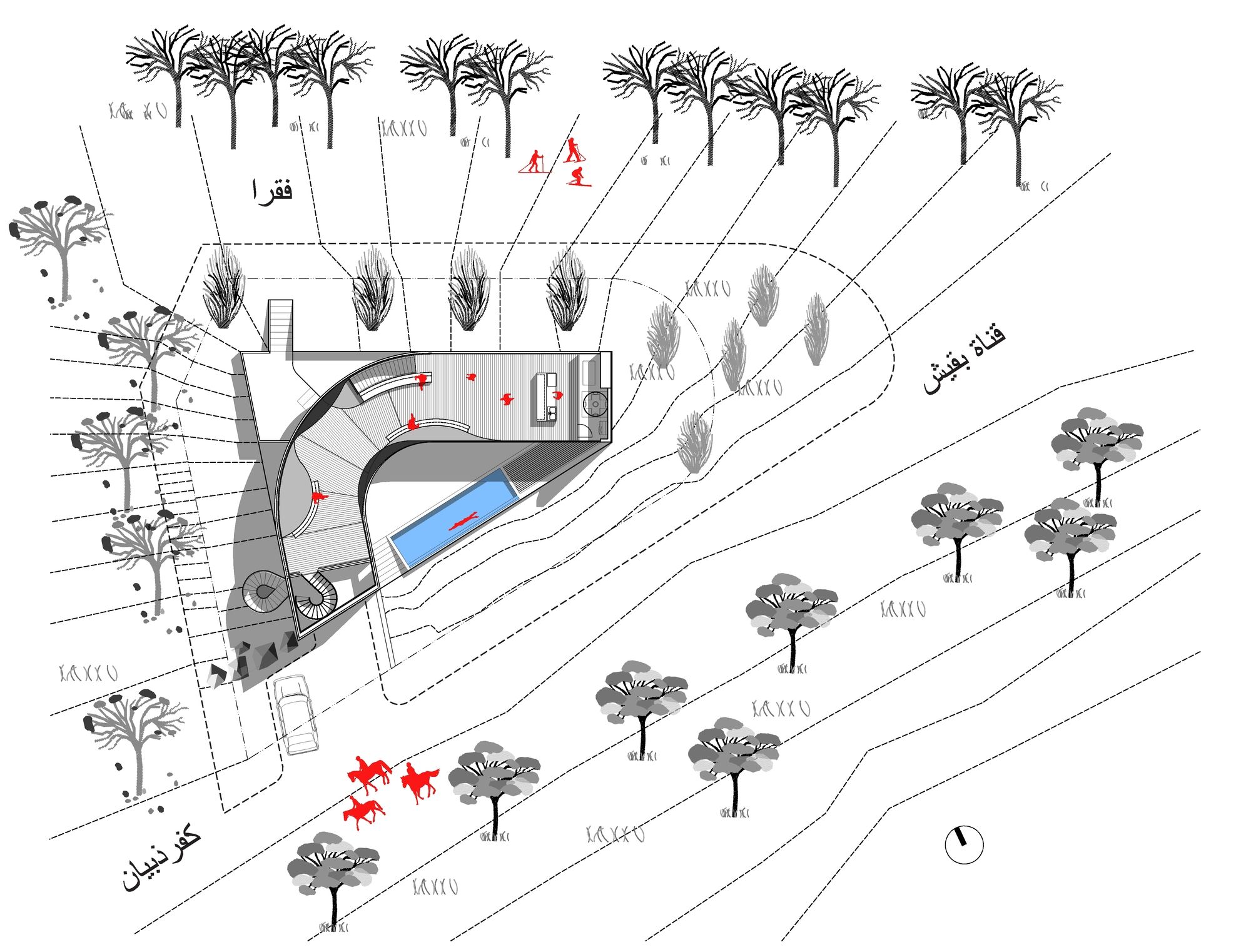 فقرا

قناة بقيش

كفرذبيان