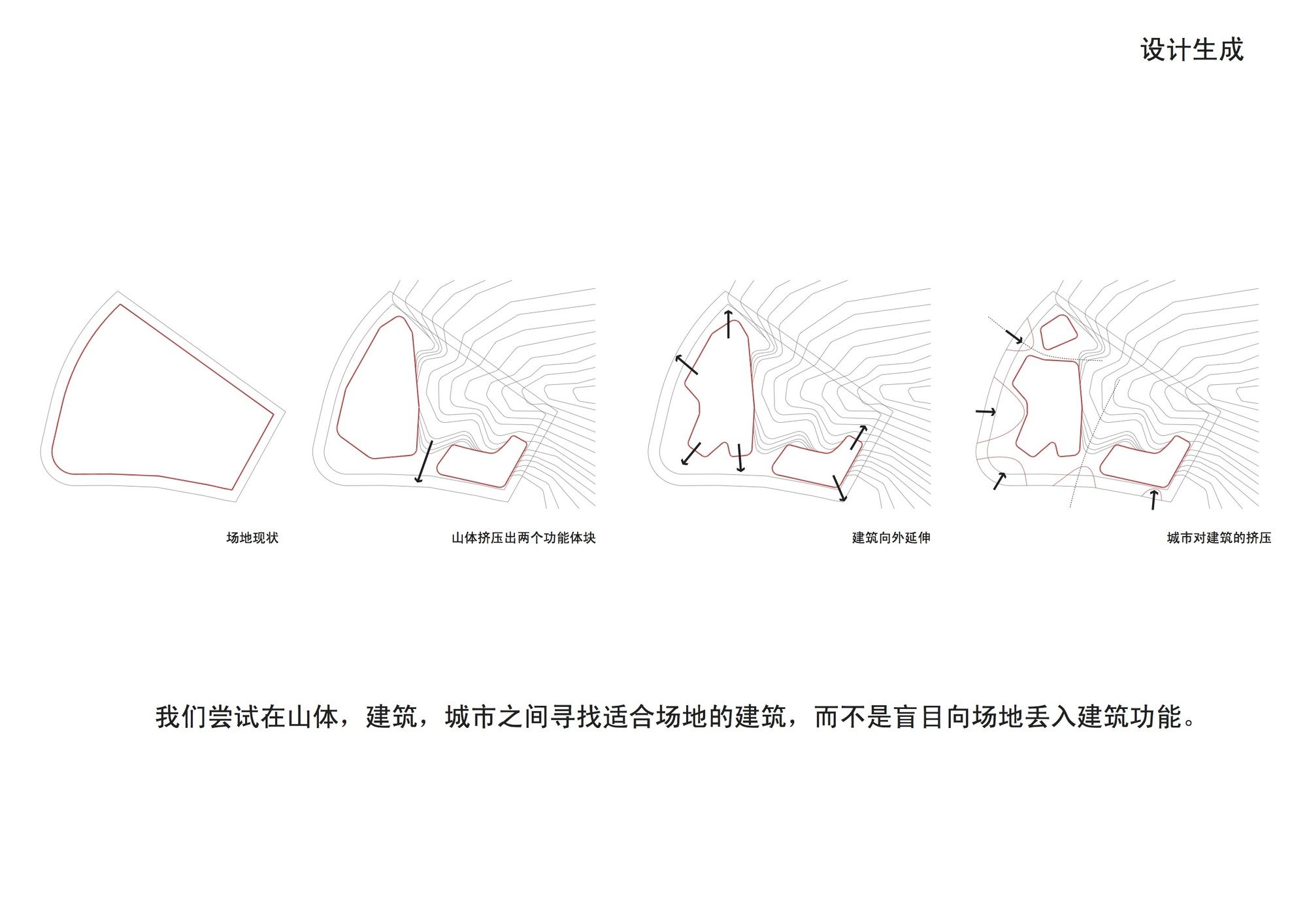 设计生成

场地现状

山体挤压出两个功能体块

建筑向外延伸

城市对建筑的挤压

我们尝试在山体，建筑，城市之间寻找适合场地的建筑，而不是盲目向场地丢入建筑功能。