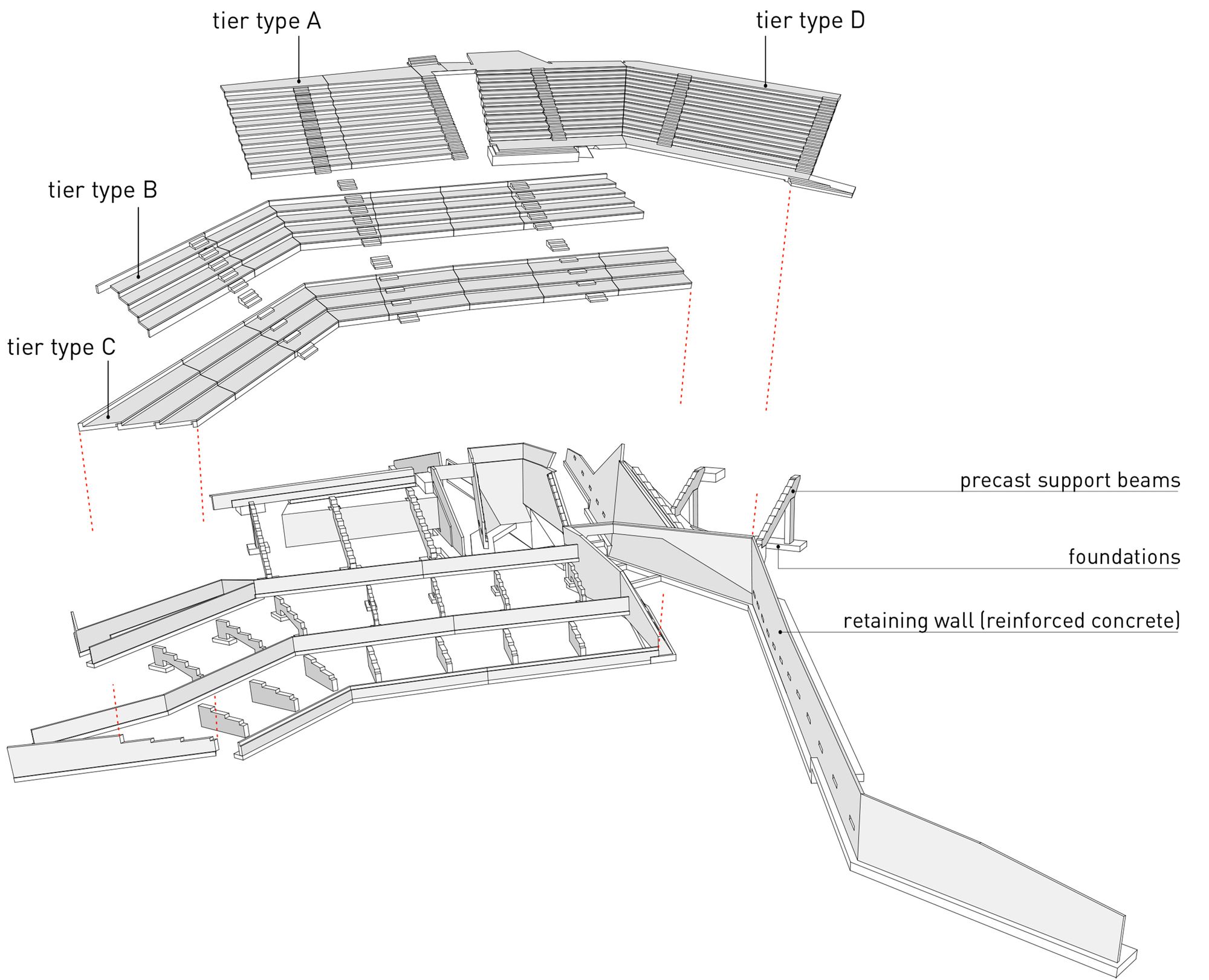 tier type A

tier type D

tier type B

tier type C

precast support beams

foundations

retaining wall (reinforced concrete)