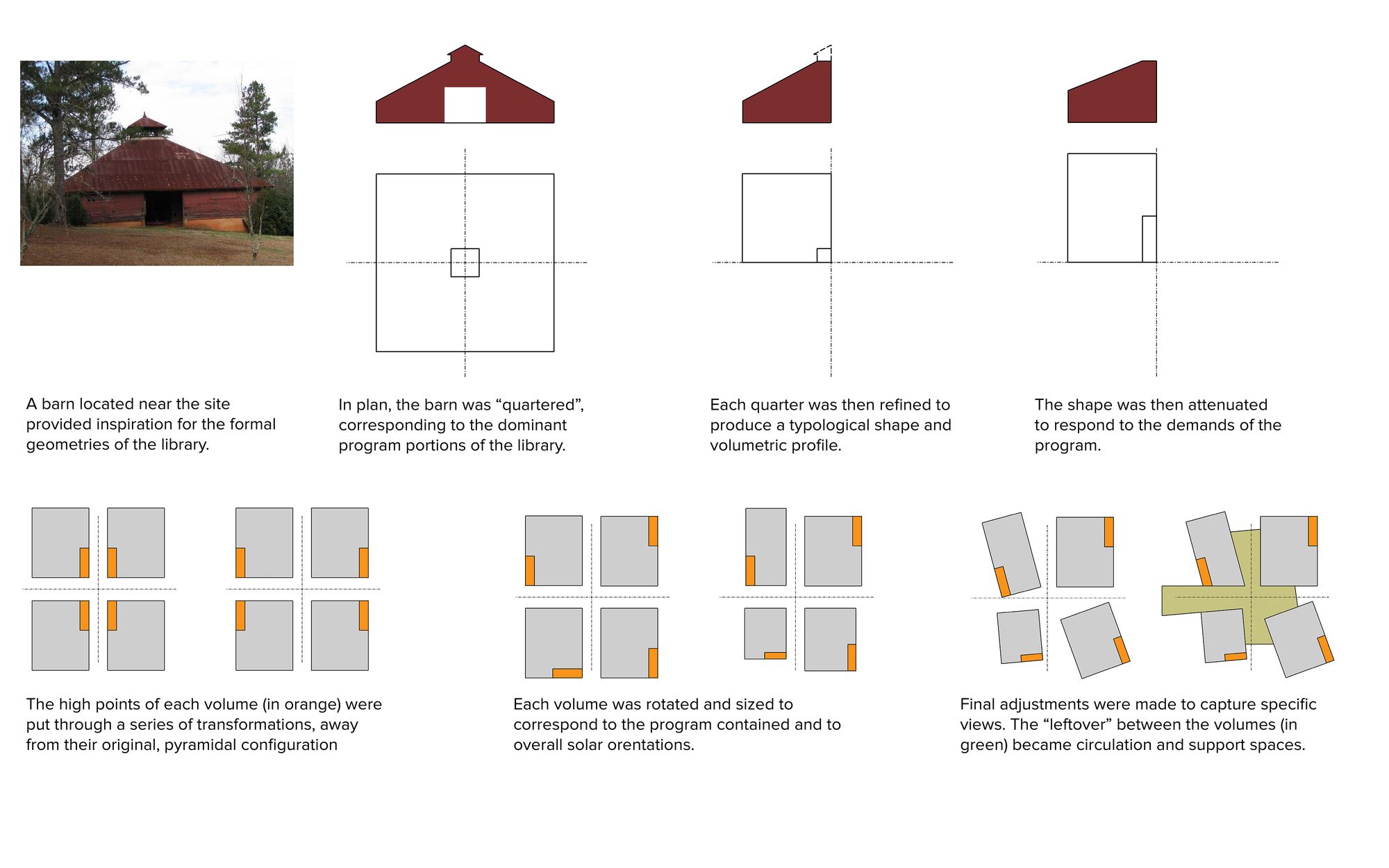 A barn located near the site provided inspiration for the formal geometries of the library.

In plan, the barn was “quartered”, corresponding to the dominant program portions of the library.

Each quarter was then refined to produce a typological shape and volumetric profile.

The shape was then attenuated to respond to the demands of the program.

The high points of each volume (in orange) were put through a series of transformations, away from their original, pyramidal configuration

Each volume was rotated and sized to correspond to the program contained and to overall solar orentations.

Final adjustments were made to capture specific views. The “leftover” between the volumes (in green) became circulation and support spaces.