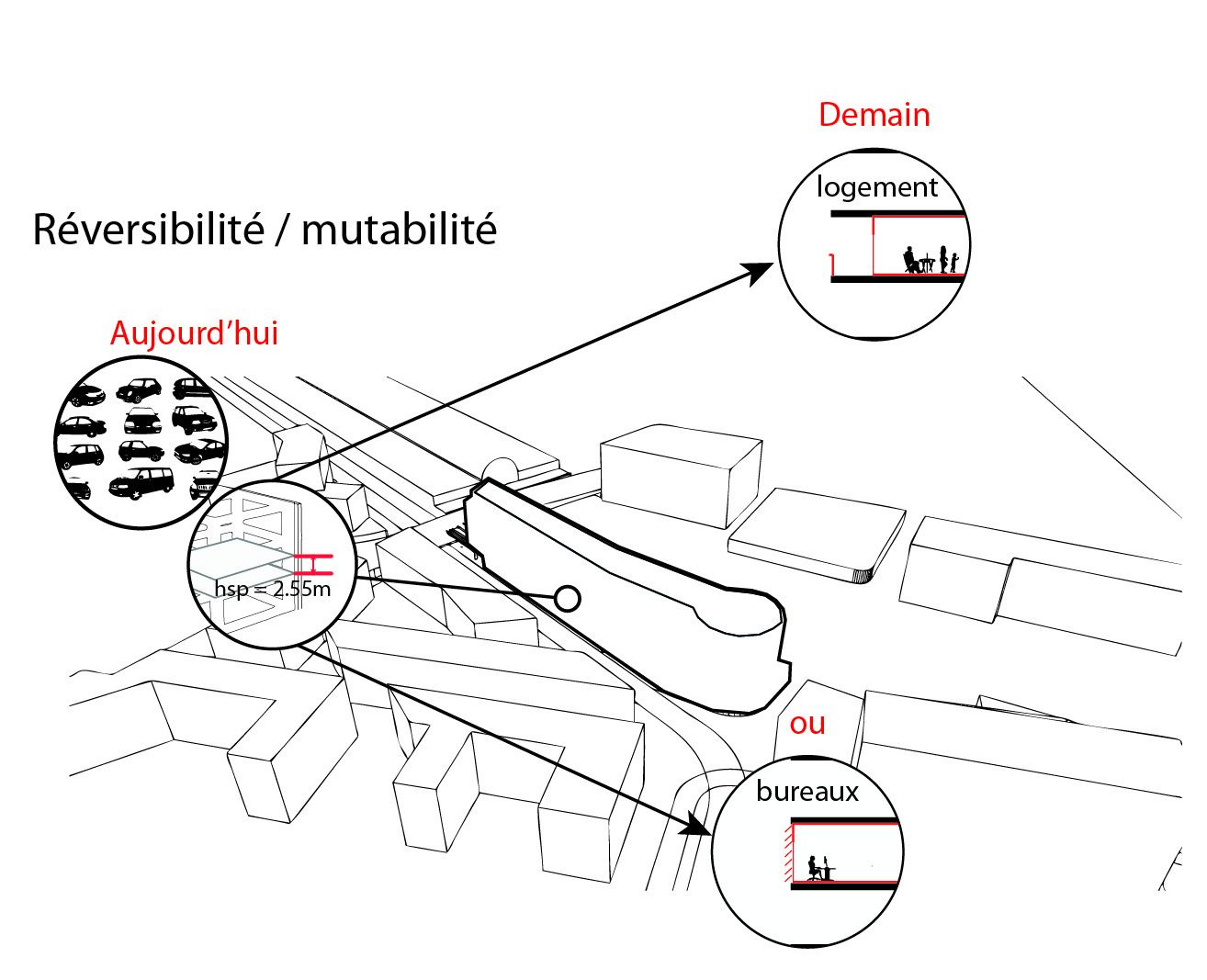 Demain

logement

Réversibilité / mutabilité

Aujourd'hui

hsp = 2.55m

ou

bureaux