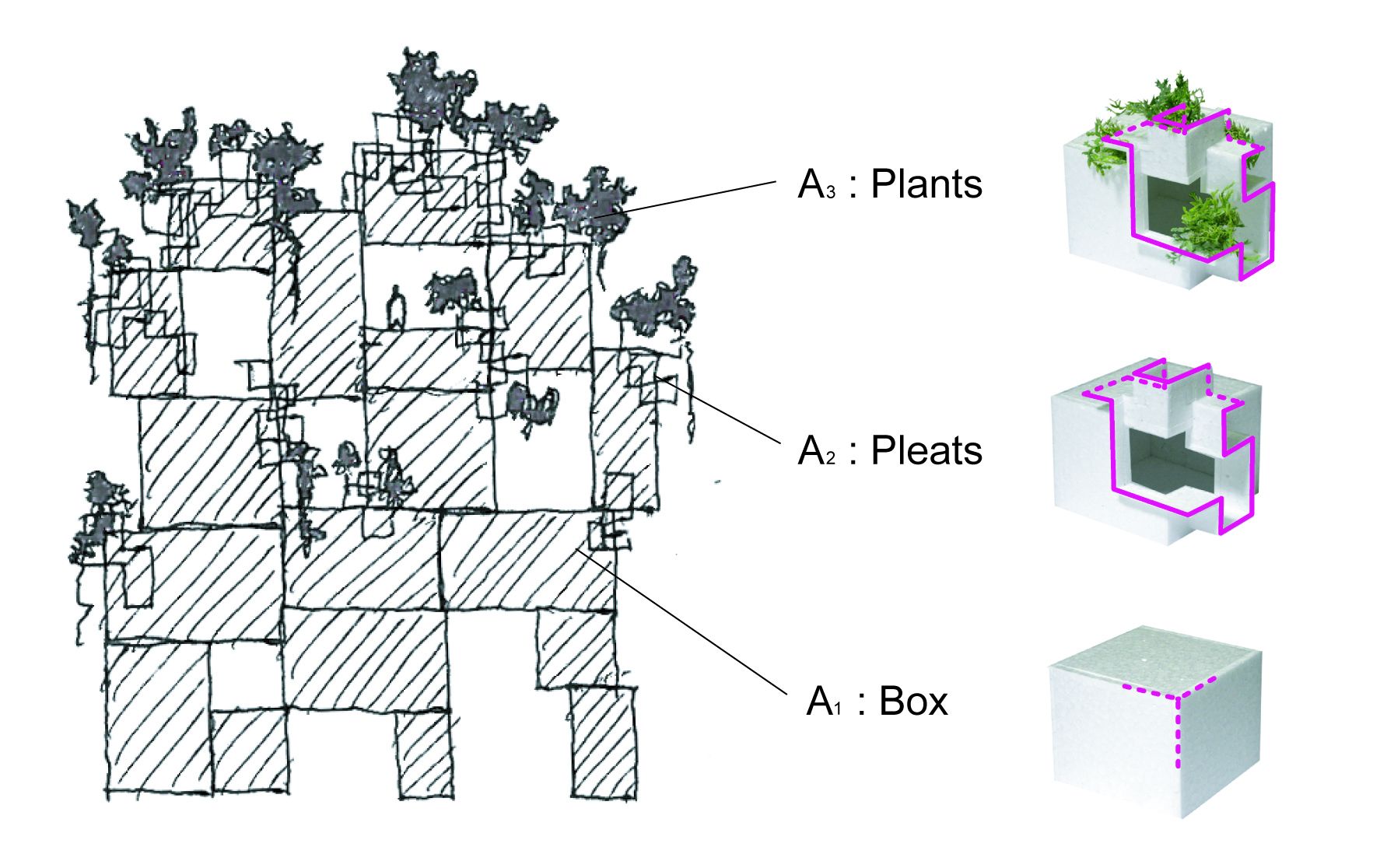 $A_3$ : Plants

$A_2$ : Pleats

$A_1$ : Box