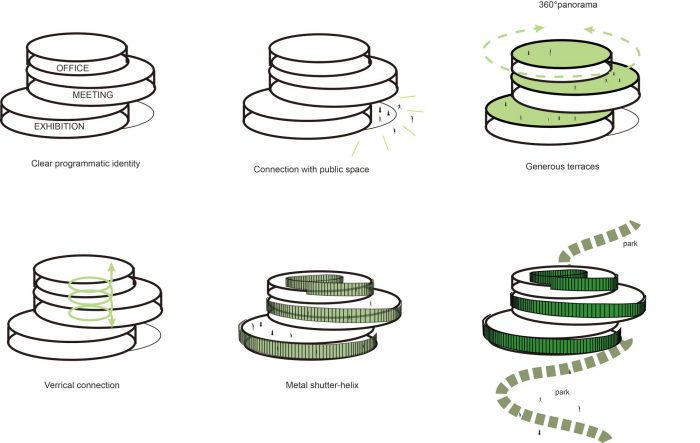 OFFICE
MEETING
EXHIBITION

Clear programmatic identity

Connection with public space

360°panorama

Generous terraces

Verrical connection

Metal shutter-helix

park

park