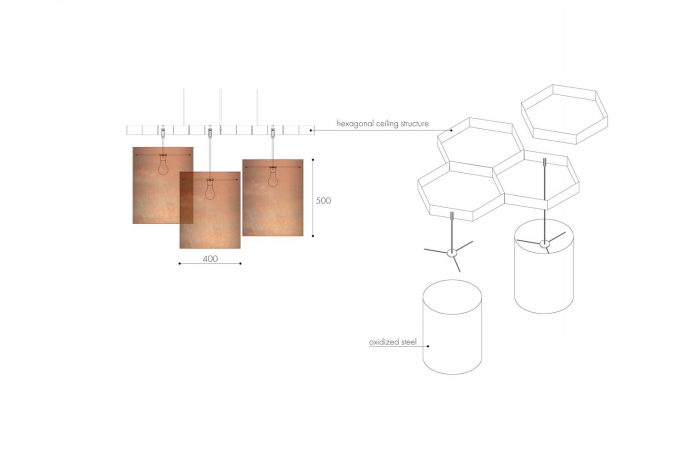 hexagonal ceiling structure

500

400

oxidized steel