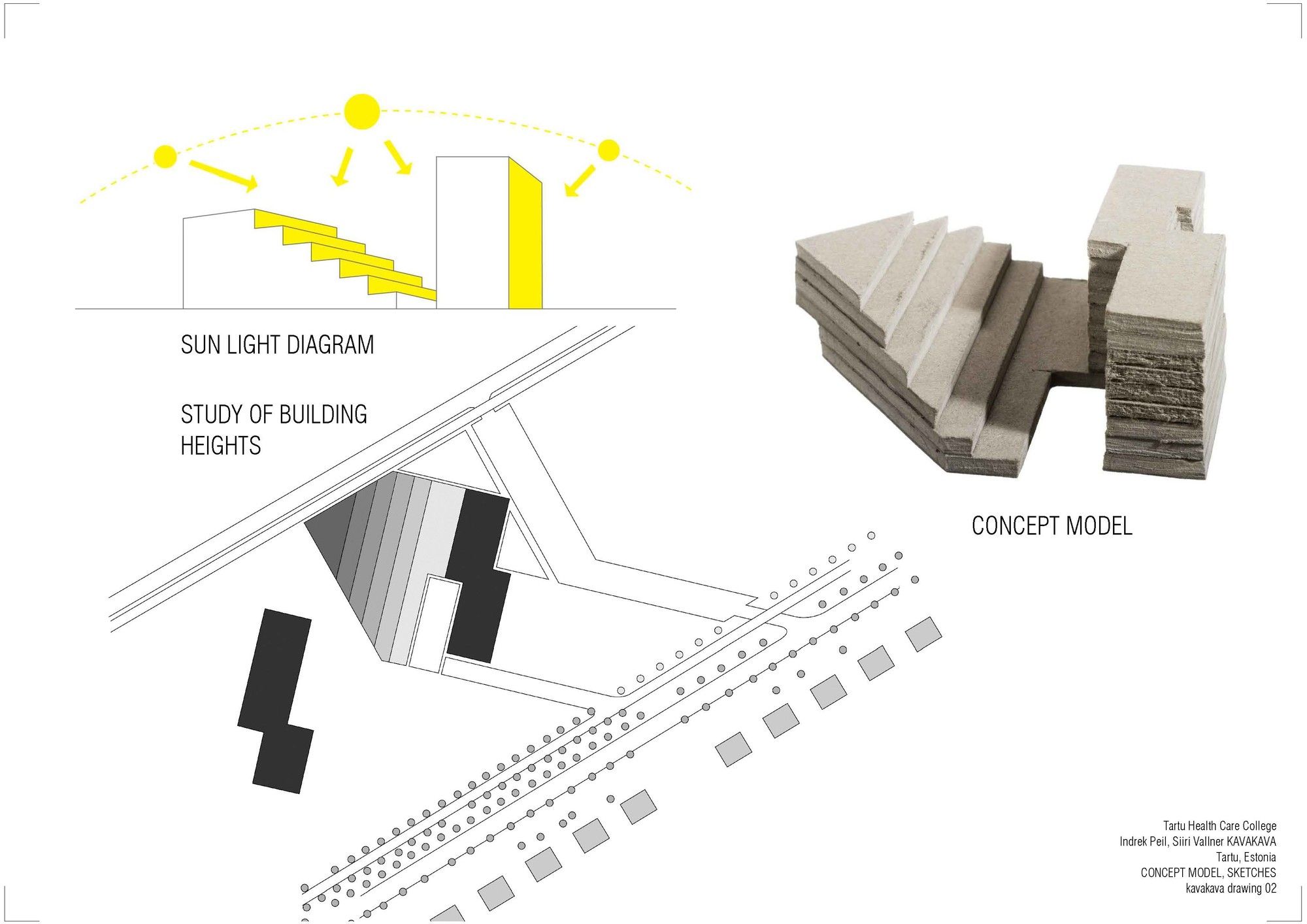 SUN LIGHT DIAGRAM

STUDY OF BUILDING HEIGHTS

CONCEPT MODEL

Tartu Health Care College
Indrek Peil, Siiri Vallner KAVAKAVA
Tartu, Estonia
CONCEPT MODEL, SKETCHES
kavakava drawing 02