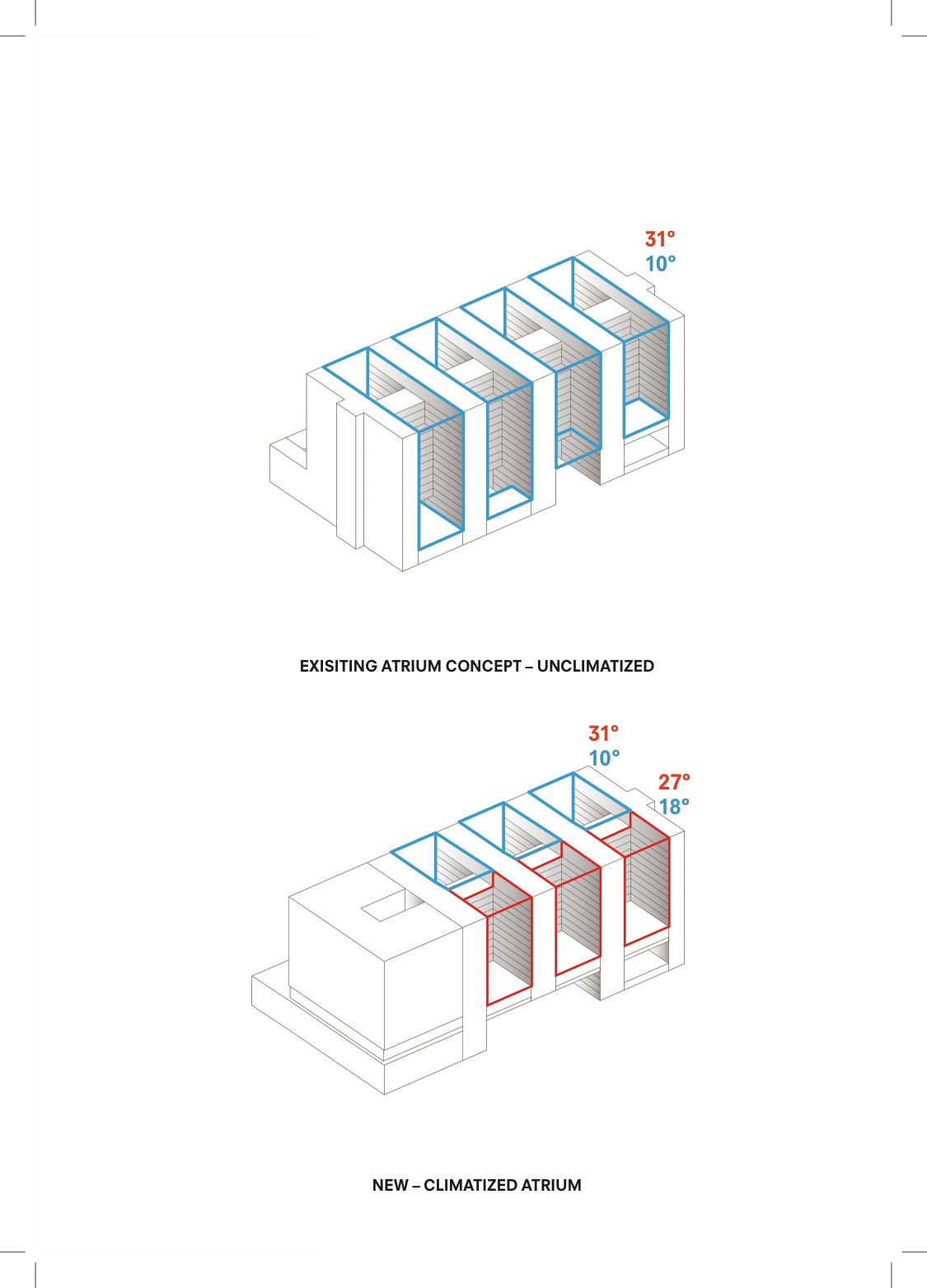 31°
10°

EXISITING ATRIUM CONCEPT – UNCLIMATIZED

31°
10°
27°
18°

NEW – CLIMATIZED ATRIUM