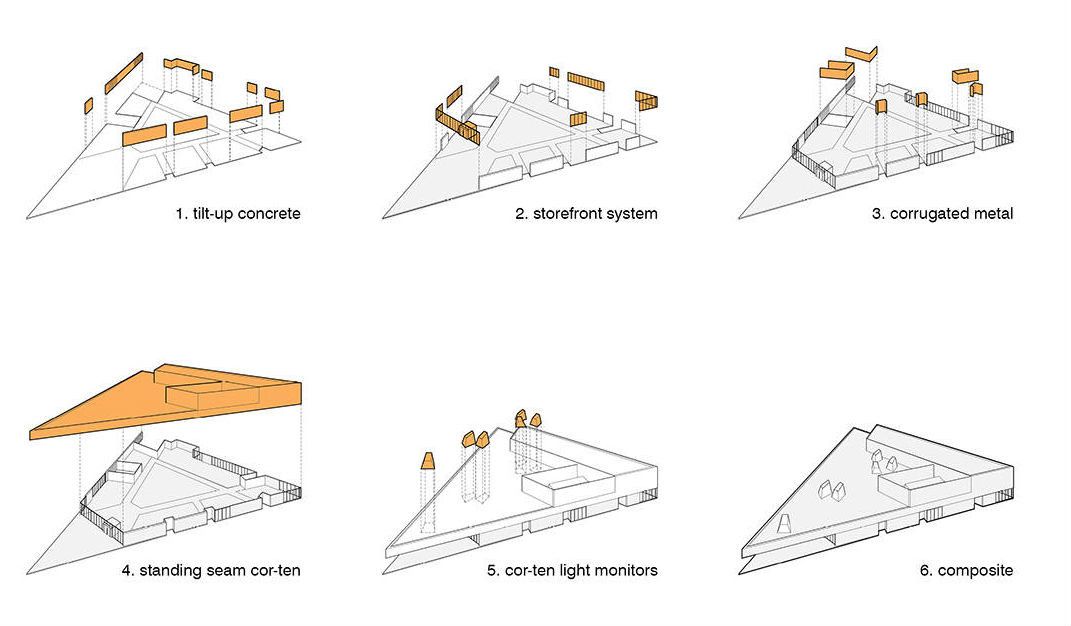 1. tilt-up concrete

2. storefront system

3. corrugated metal

4. standing seam cor-ten

5. cor-ten light monitors

6. composite