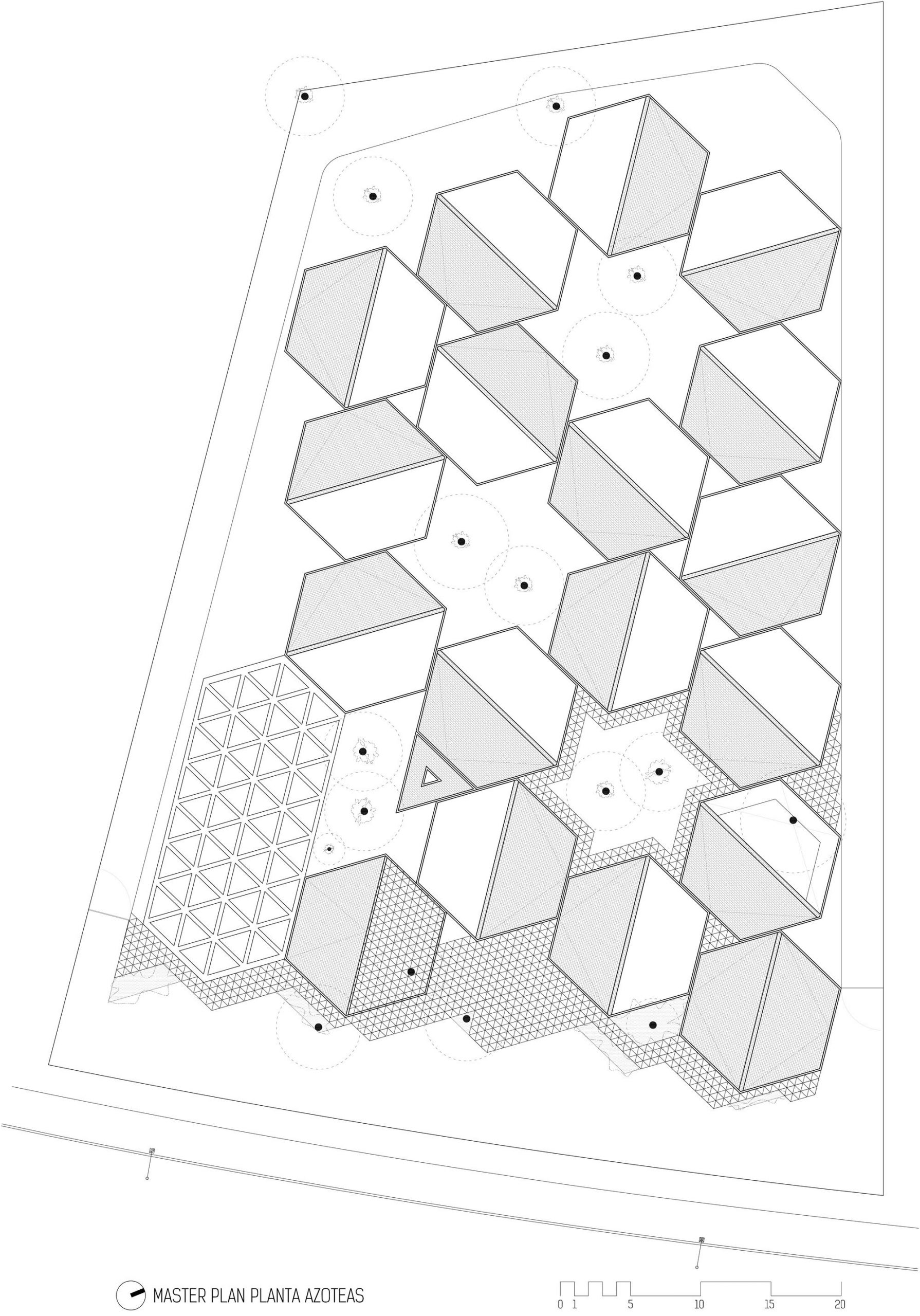 MASTER PLAN PLANTA AZOTEAS

0 1 5 10 15 20