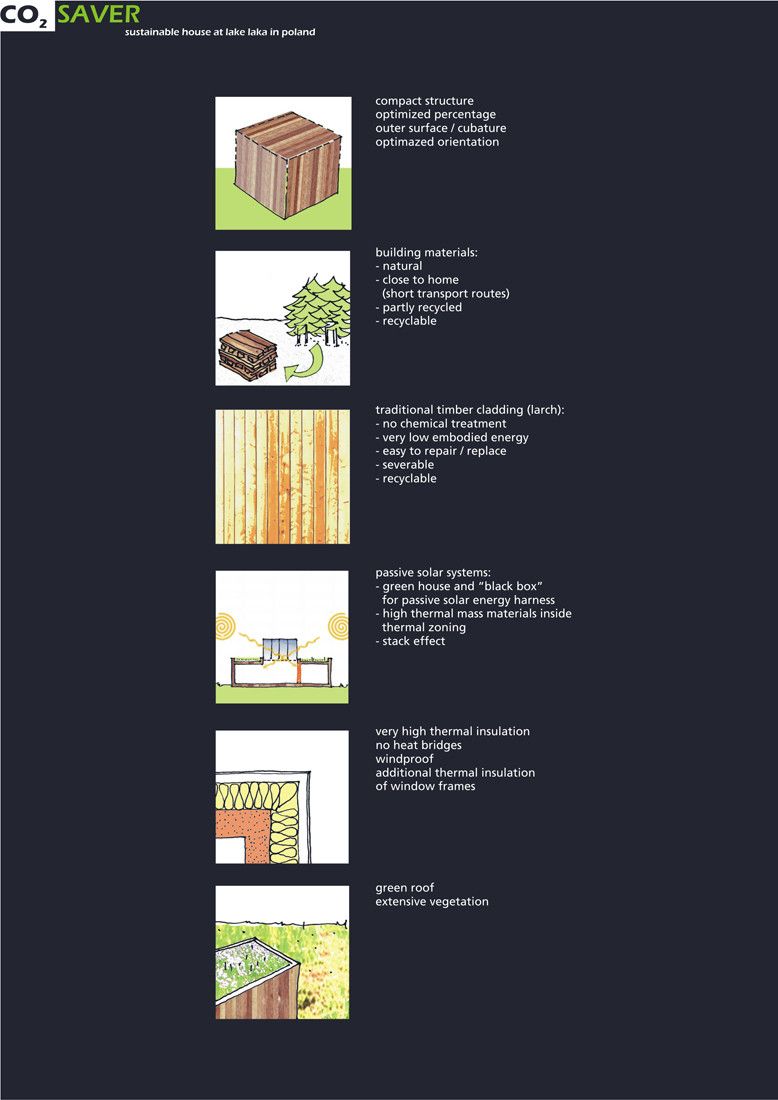 $CO_2$ SAVER
sustainable house at lake laka in poland

compact structure
optimized percentage
outer surface / cubature
optimazed orientation

building materials:
- natural
- close to home
  (short transport routes)
- partly recycled
- recyclable

traditional timber cladding (larch):
- no chemical treatment
- very low embodied energy
- easy to repair / replace
- severable
- recyclable

passive solar systems:
- green house and "black box"
  for passive solar energy harness
- high thermal mass materials inside
  thermal zoning
- stack effect

very high thermal insulation
no heat bridges
windproof
additional thermal insulation
of window frames

green roof
extensive vegetation