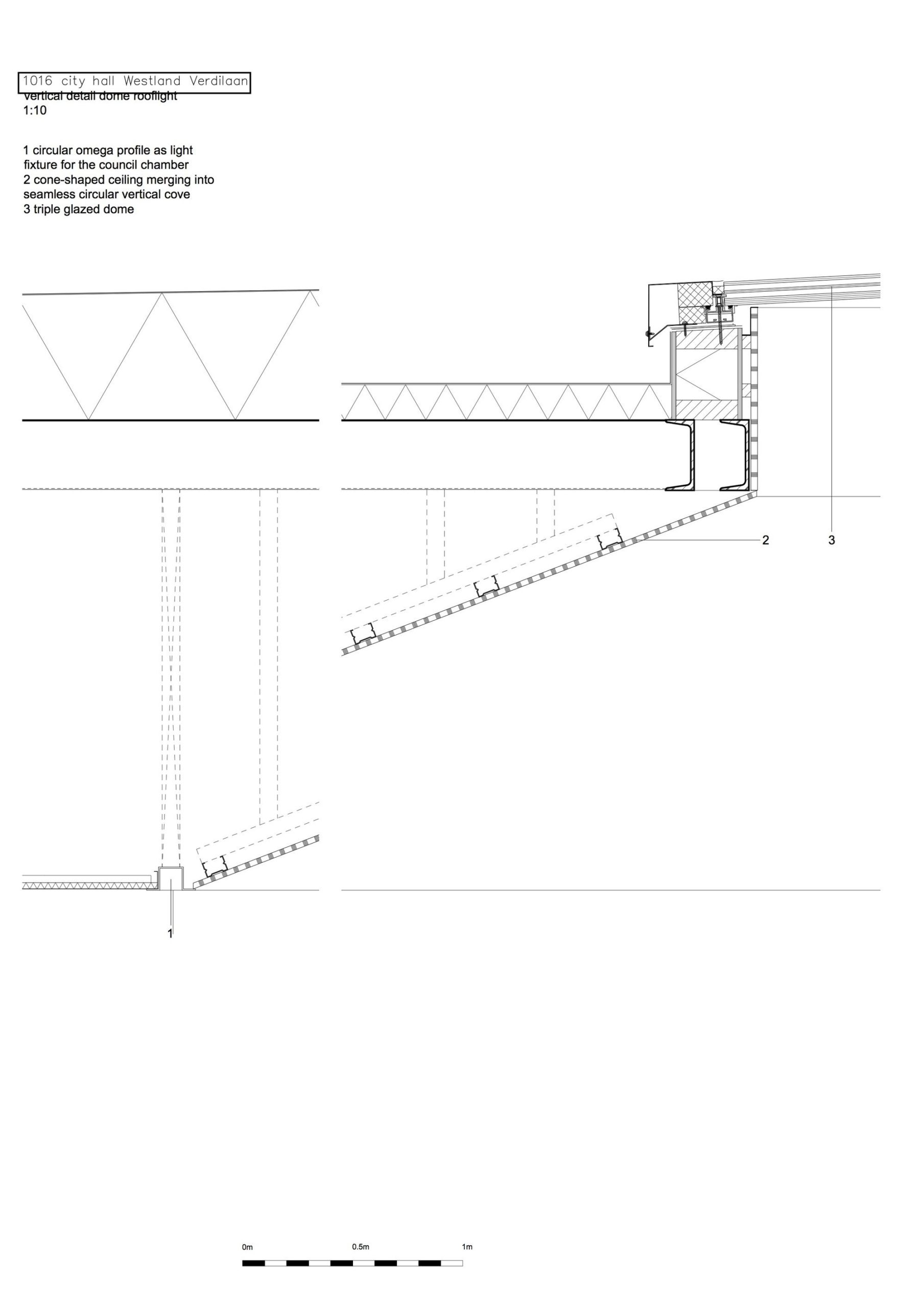 1016 city hall Westland Verdilaan
vertical detail dome rooflight
1:10

1 circular omega profile as light fixture for the council chamber
2 cone-shaped ceiling merging into seamless circular vertical cove
3 triple glazed dome

2

3

1

0m

0.5m

1m